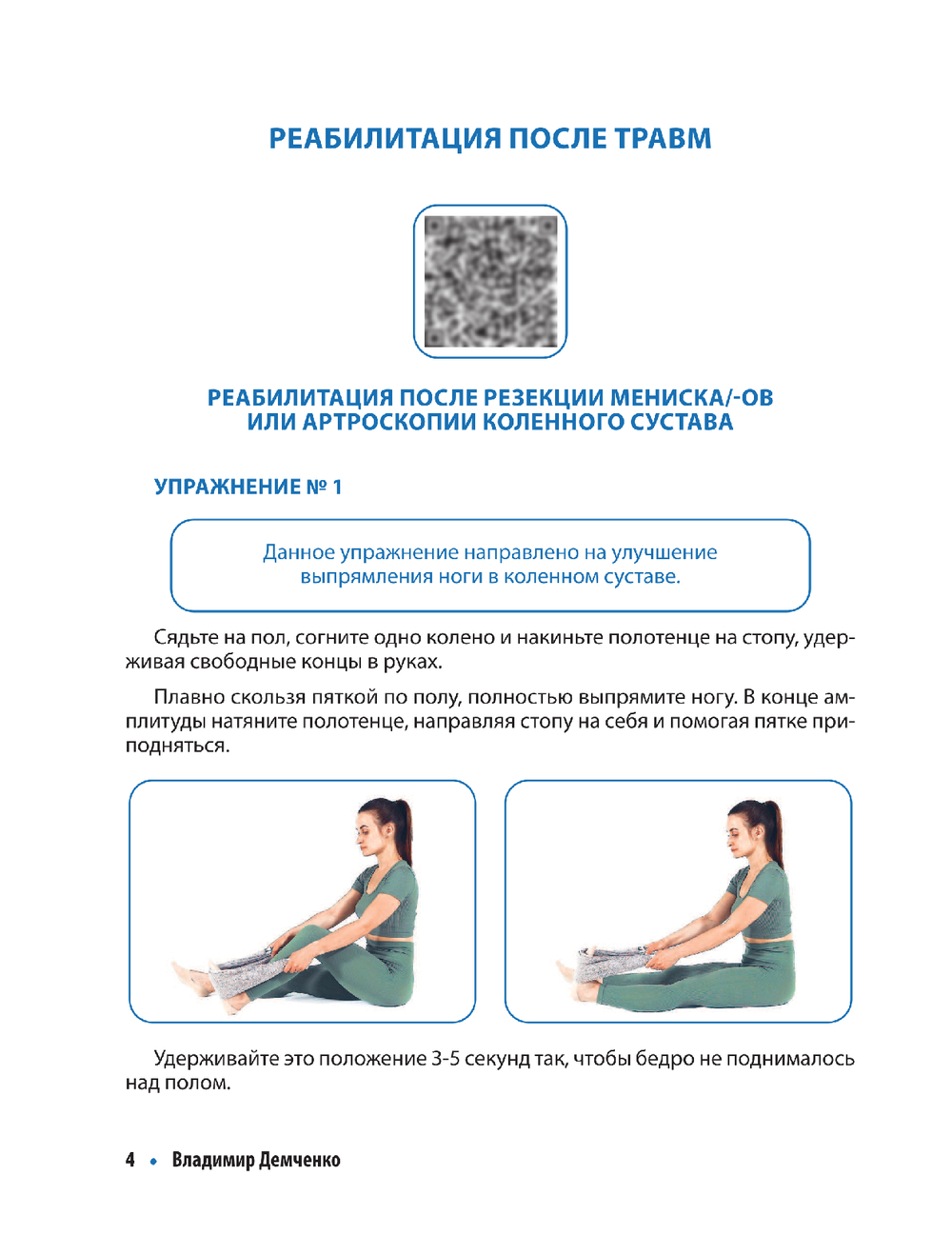 РЕАБИЛИТАЦИЯ ПОСЛЕ ТРАВМ

РЕАБИЛИТАЦИЯ ПОСЛЕ РЕЗЕКЦИИ МЕНИСКА/-ОВ ИЛИ АРТРОСКОПИИ КОЛЕННОГО СУСТАВА

УПРАЖНЕНИЕ № 1

Данное упражнение направлено на улучшение выпрямления ноги в коленном суставе.

Сядьте на пол, согните одно колено и накиньте полотенце на стопу, удерживая свободные концы в руках.

Плавно скользя пяткой по полу, полностью выпрямите ногу. В конце амплитуды натяните полотенце, направляя стопу на себя и помогая пятке приподняться.

Удерживайте это положение 3-5 секунд так, чтобы бедро не поднималось над полом.

4 • Владимир Демченко