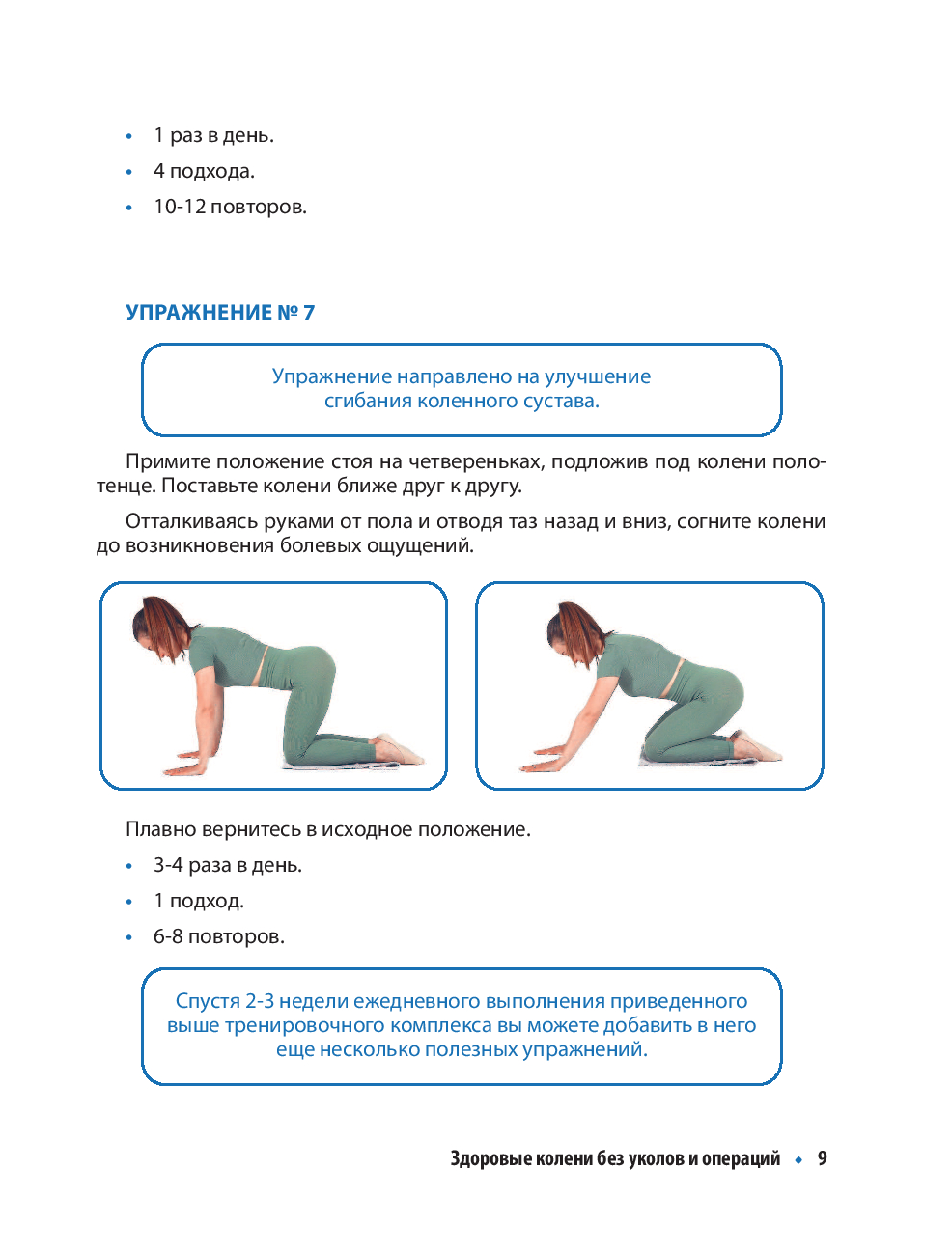 • 1 раз в день.
• 4 подхода.
• 10-12 повторов.

УПРАЖНЕНИЕ № 7

Упражнение направлено на улучшение сгибания коленного сустава.

Примите положение стоя на четвереньках, подложив под колени полотенце. Поставьте колени ближе друг к другу.

Отталкиваясь руками от пола и отводя таз назад и вниз, согните колени до возникновения болевых ощущений.

Плавно вернитесь в исходное положение.
• 3-4 раза в день.
• 1 подход.
• 6-8 повторов.

Спустя 2-3 недели ежедневного выполнения приведенного выше тренировочного комплекса вы можете добавить в него еще несколько полезных упражнений.

Здоровые колени без уколов и операций • 9