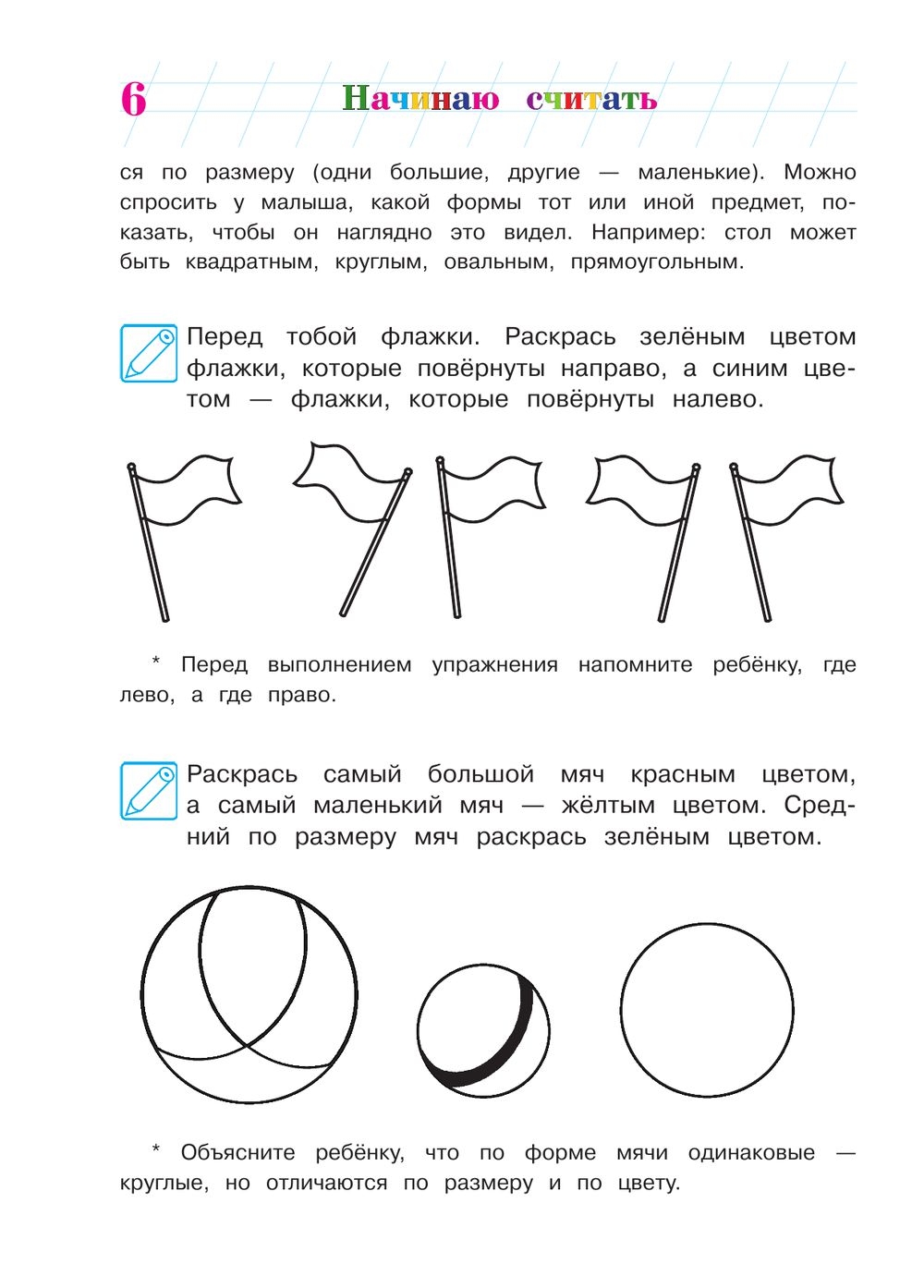 6 Начинаю считать

ся по размеру (одни большие, другие — маленькие). Можно спросить у малыша, какой формы тот или иной предмет, показать, чтобы он наглядно это видел. Например: стол может быть квадратным, круглым, овальным, прямоугольным.

Перед тобой флажки. Раскрась зелёным цветом флажки, которые повёрнуты направо, а синим цветом — флажки, которые повёрнуты налево.

* Перед выполнением упражнения напомните ребёнку, где лево, а где право.

Раскрась самый большой мяч красным цветом, а самый маленький мяч — жёлтым цветом. Средний по размеру мяч раскрась зелёным цветом.

* Объясните ребёнку, что по форме мячи одинаковые — круглые, но отличаются по размеру и по цвету.