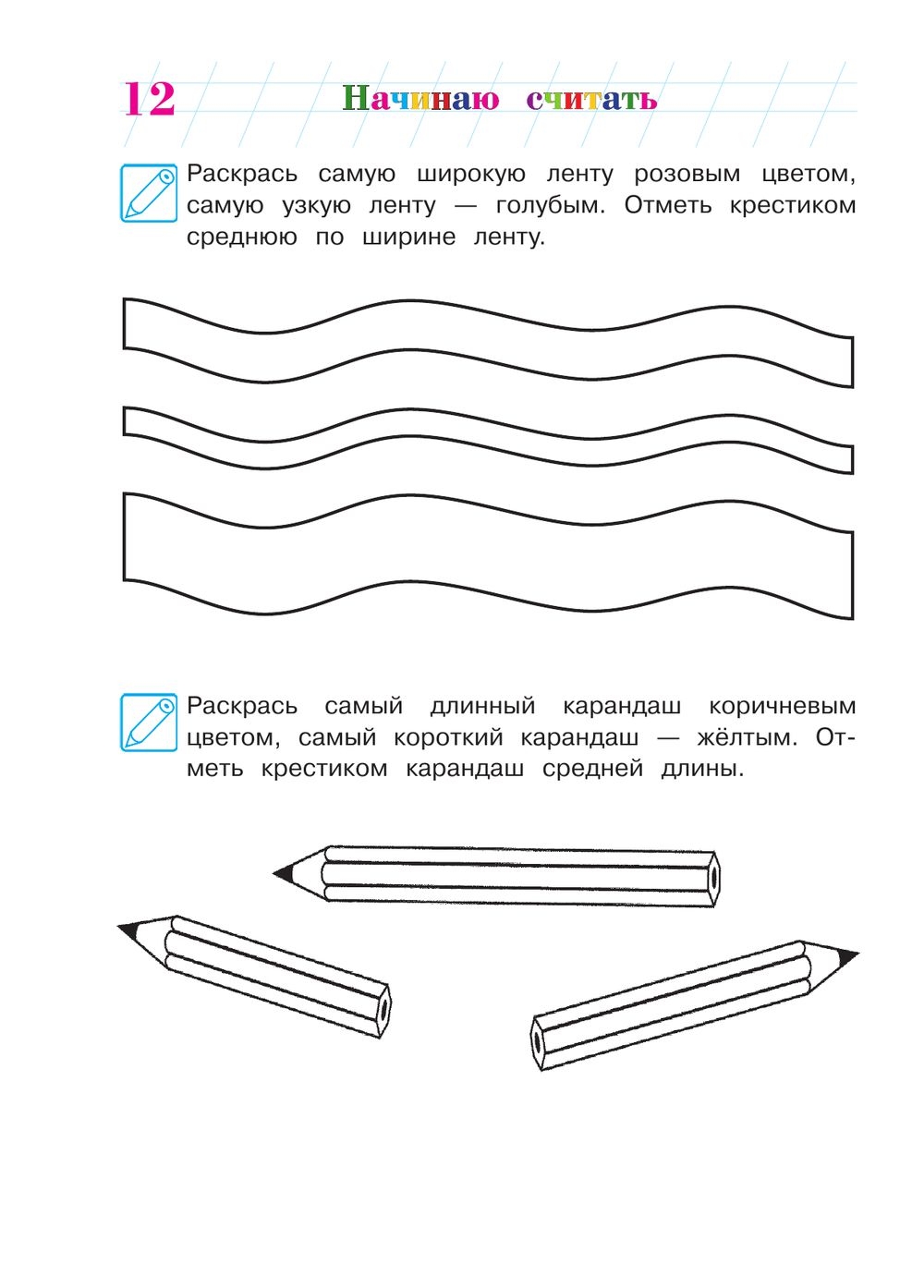 12 Начинаю считать

Раскрась самую широкую ленту розовым цветом, самую узкую ленту — голубым. Отметь крестиком среднюю по ширине ленту.

Раскрась самый длинный карандаш коричневым цветом, самый короткий карандаш — жёлтым. Отметь крестиком карандаш средней длины.