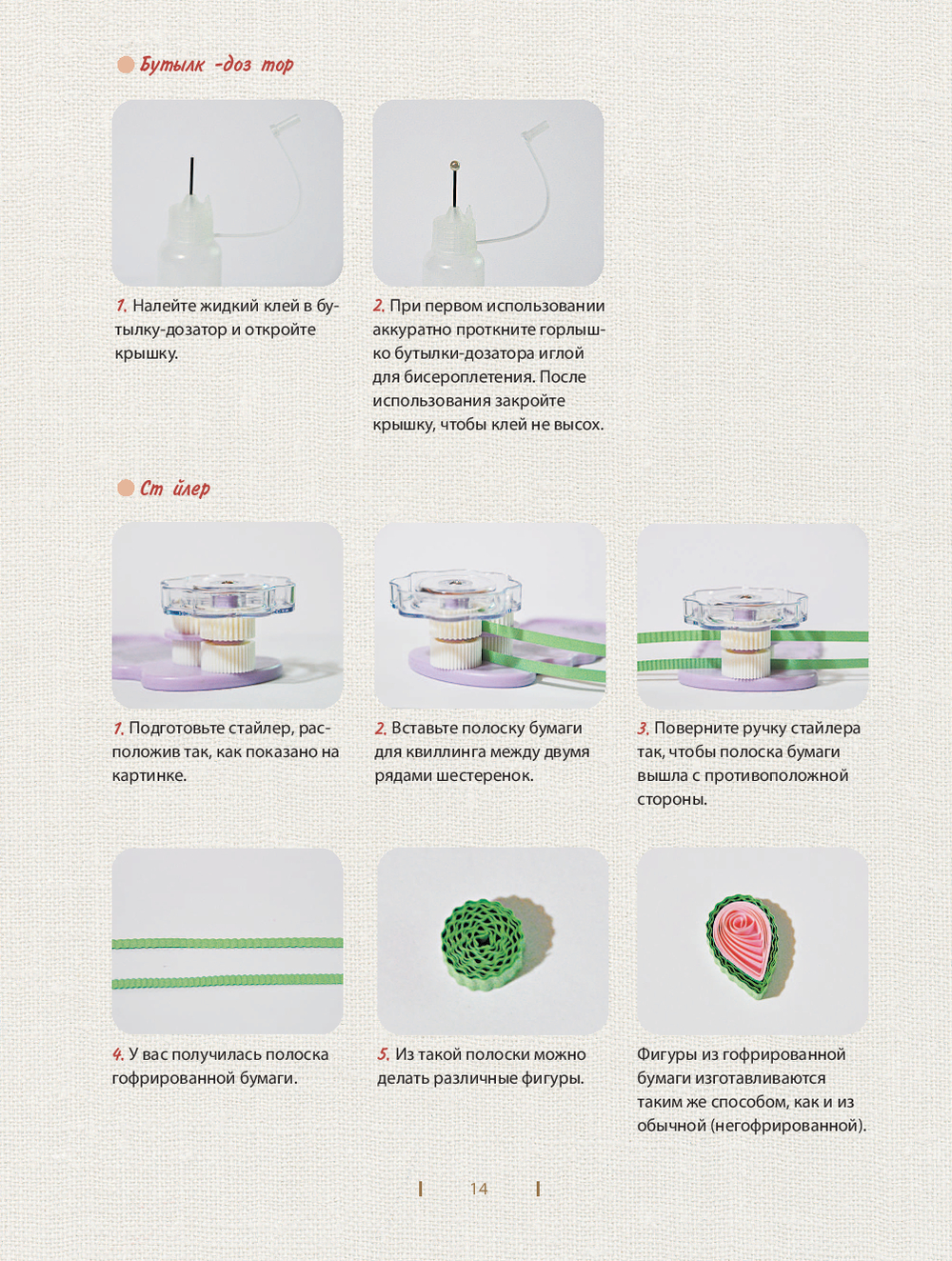 Бутылк -доз тор

1. Налейте жидкий клей в бутылку-дозатор и откройте крышку.

2. При первом использовании аккуратно проткните горлышко бутылки-дозатора иглой для бисероплетения. После использования закройте крышку, чтобы клей не высох.

Ст йлер

1. Подготовьте стайлер, расположив так, как показано на картинке.

2. Вставьте полоску бумаги для квиллинга между двумя рядами шестеренок.

3. Поверните ручку стайлера так, чтобы полоска бумаги вышла с противоположной стороны.

4. У вас получилась полоска гофрированной бумаги.

5. Из такой полоски можно делать различные фигуры.

Фигуры из гофрированной бумаги изготавливаются таким же способом, как и из обычной (негофрированной).

14