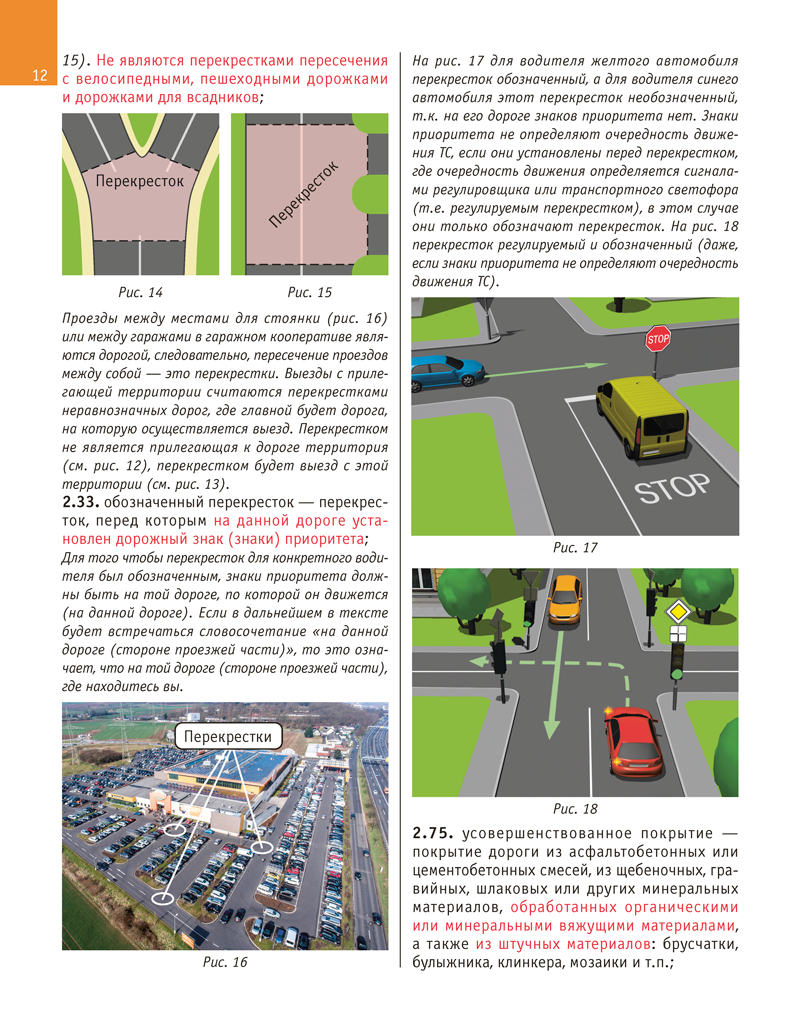 12

15). Не являются перекрестками пересечения с велосипедными, пешеходными дорожками и дорожками для всадников;

Перекресток

Перекресток

Рис. 14

Рис. 15

Проезды между местами для стоянки (рис. 16) или между гаражами в гаражном кооперативе являются дорогой, следовательно, пересечение проездов между собой — это перекрестки. Выезды с прилегающей территории считаются перекрестками неравнозначных дорог, где главной будет дорога, на которую осуществляется выезд. Перекрестком не является прилегающая к дороге территория (см. рис. 12), перекрестком будет выезд с этой территории (см. рис. 13).

2.33. обозначенный перекресток — перекресток, перед которым на данной дороге установлен дорожный знак (знаки) приоритета;

Для того чтобы перекресток для конкретного водителя был обозначенным, знаки приоритета должны быть на той дороге, по которой он движется (на данной дороге). Если в дальнейшем в тексте будет встречаться словосочетание «на данной дороге (стороне проезжей части)», то это означает, что на той дороге (стороне проезжей части), где находитесь вы.

Перекрестки

Рис. 16

На рис. 17 для водителя желтого автомобиля перекресток обозначенный, а для водителя синего автомобиля этот перекресток необозначенный, т.к. на его дороге знаков приоритета нет. Знаки приоритета не определяют очередность движения ТС, если они установлены перед перекрестком, где очередность движения определяется сигналами регулировщика или транспортного светофора (т.е. регулируемым перекрестком), в этом случае они только обозначают перекресток. На рис. 18 перекресток регулируемый и обозначенный (даже, если знаки приоритета не определяют очередность движения ТС).

STOP

STOP

Рис. 17

Рис. 18

2.75. усовершенствованное покрытие — покрытие дороги из асфальтобетонных или цементобетонных смесей, из щебеночных, гравийных, шлаковых или других минеральных материалов, обработанных органическими или минеральными вяжущими материалами, а также из штучных материалов: брусчатки, булыжника, клинкера, мозаики и т.п.;