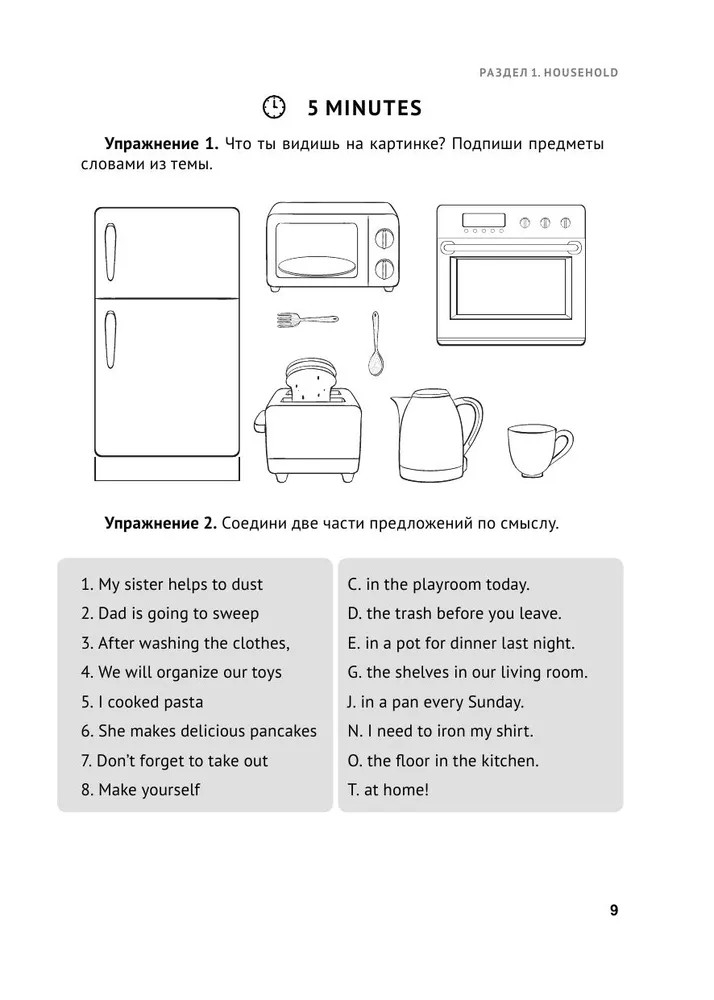 РАЗДЕЛ 1. HOUSEHOLD

5 MINUTES

**Упражнение 1.** Что ты видишь на картинке? Подпиши предметы словами из темы.

**Упражнение 2.** Соедини две части предложений по смыслу.

1. My sister helps to dust
2. Dad is going to sweep
3. After washing the clothes,
4. We will organize our toys
5. I cooked pasta
6. She makes delicious pancakes
7. Don't forget to take out
8. Make yourself

C. in the playroom today.
D. the trash before you leave.
E. in a pot for dinner last night.
G. the shelves in our living room.
J. in a pan every Sunday.
N. I need to iron my shirt.
O. the floor in the kitchen.
T. at home!

9