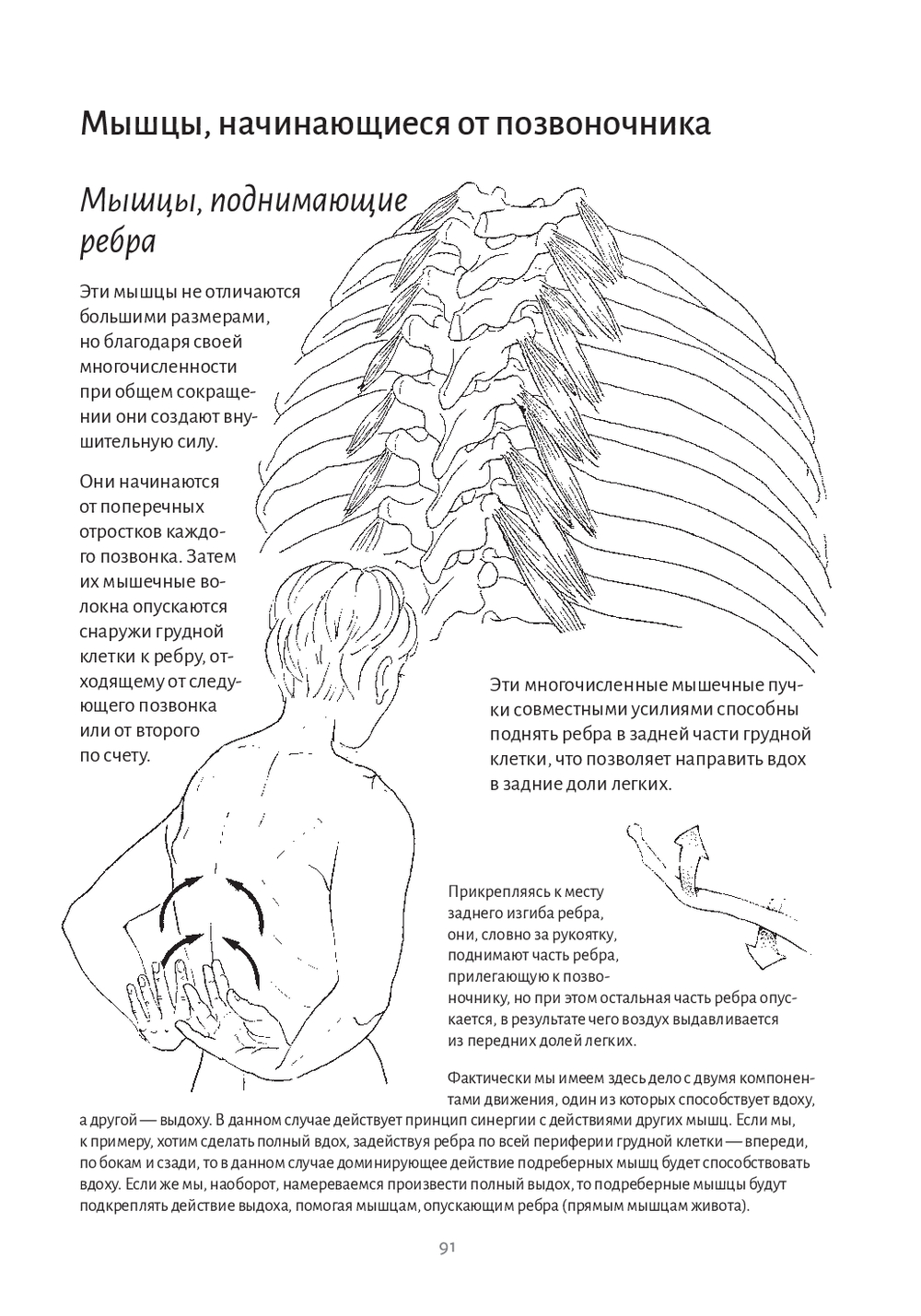 Мышцы, начинающиеся от позвоночника

Мышцы, поднимающие ребра

Эти мышцы не отличаются большими размерами, но благодаря своей многочисленности при общем сокращении они создают внушительную силу.

Они начинаются от поперечных отростков каждого позвонка. Затем их мышечные волокна опускаются снаружи грудной клетки к ребру, отходящему от следующего позвонка или от второго по счету.

Эти многочисленные мышечные пучки совместными усилиями способны поднять ребра в задней части грудной клетки, что позволяет направить вдох в задние доли легких.

Прикрепляясь к месту заднего изгиба ребра, они, словно за рукоятку, поднимают часть ребра, прилегающую к позвоночнику, но при этом остальная часть ребра опускается, в результате чего воздух выдавливается из передних долей легких.

Фактически мы имеем здесь дело с двумя компонентами движения, один из которых способствует вдоху, а другой — выдоху. В данном случае действует принцип синергии с действиями других мышц. Если мы, к примеру, хотим сделать полный вдох, задействуя ребра по всей периферии грудной клетки — впереди, по бокам и сзади, то в данном случае доминирующее действие подреберных мышц будет способствовать вдоху. Если же мы, наоборот, намереваемся произвести полный выдох, то подреберные мышцы будут подкреплять действие выдоха, помогая мышцам, опускающим ребра (прямым мышцам живота).

91