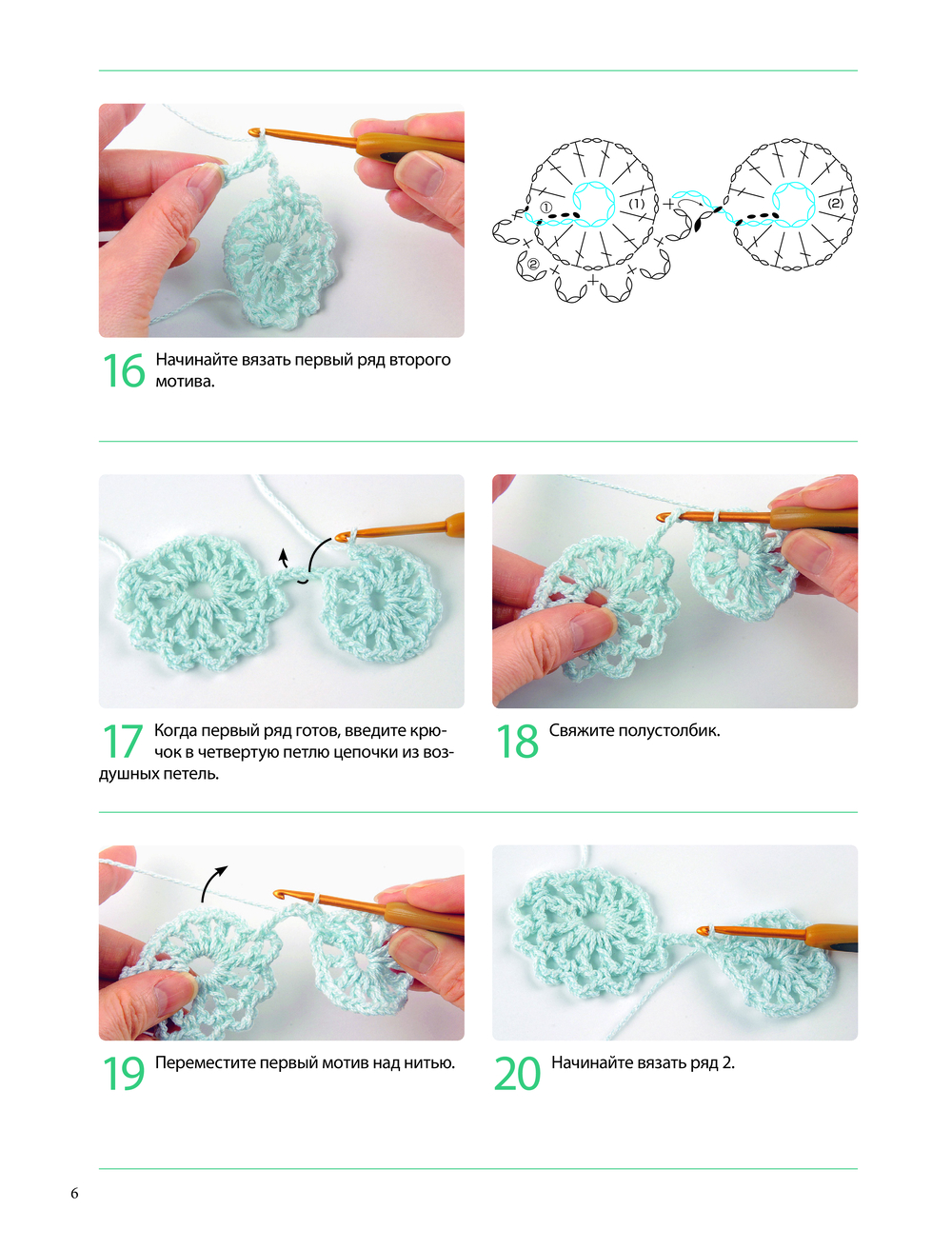 ①
(1)
②
(2)

16 Начинайте вязать первый ряд второго мотива.

17 Когда первый ряд готов, введите крючок в четвертую петлю цепочки из воздушных петель.

18 Свяжите полустолбик.

19 Переместите первый мотив над нитью.

20 Начинайте вязать ряд 2.

6