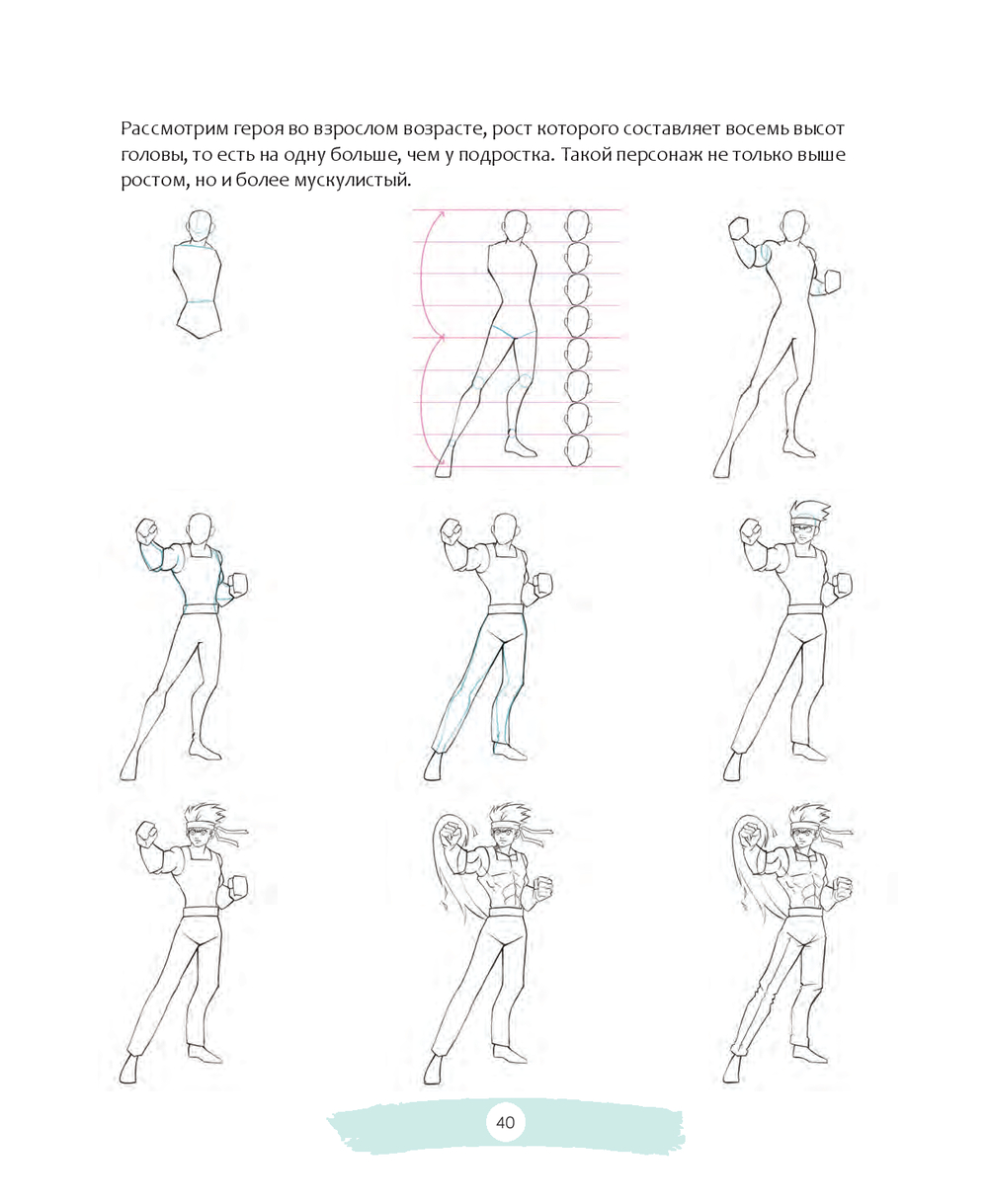 Рассмотрим героя во взрослом возрасте, рост которого составляет восемь высот головы, то есть на одну больше, чем у подростка. Такой персонаж не только выше ростом, но и более мускулистый.

40