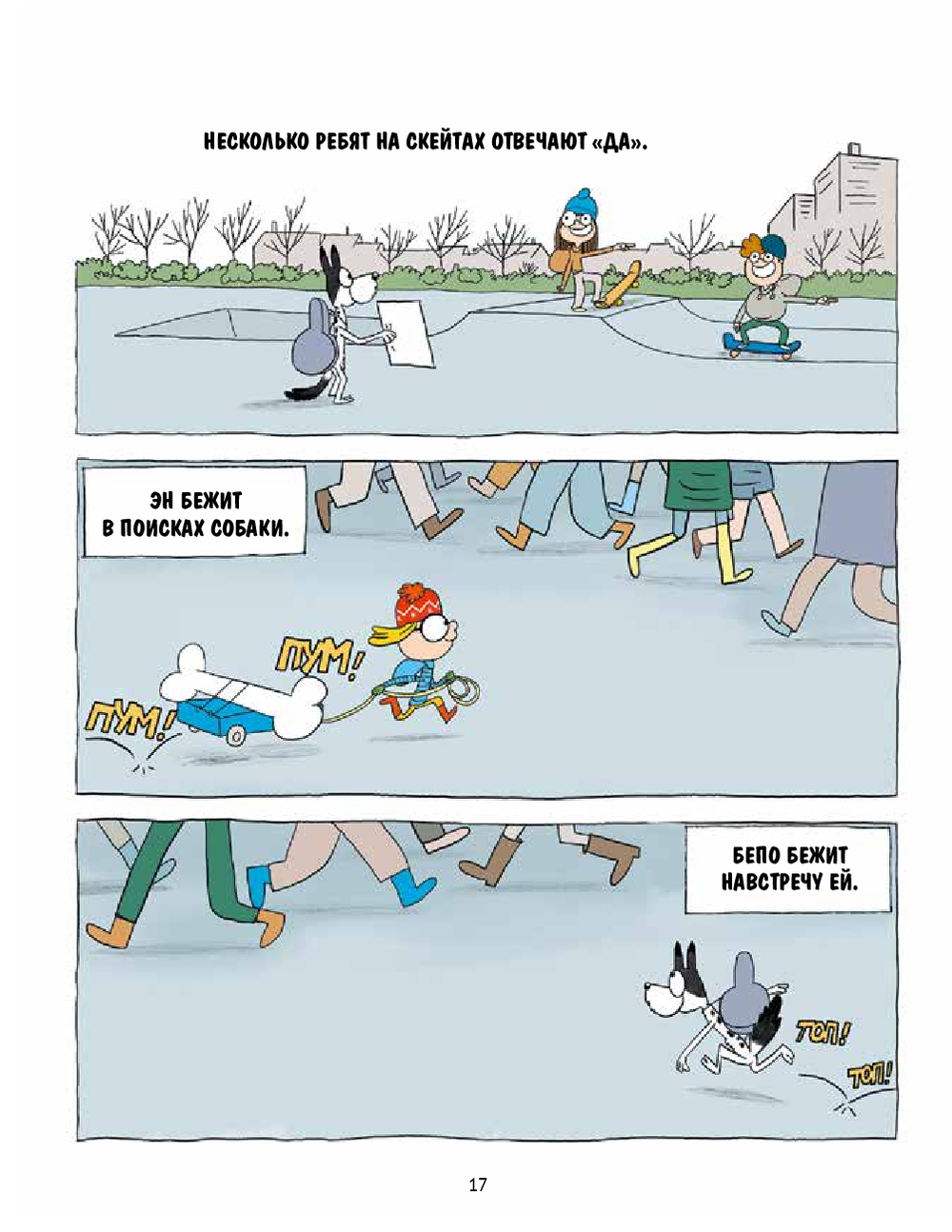 НЕСКОЛЬКО РЕБЯТ НА СКЕЙТАХ ОТВЕЧАЮТ «ДА».

ЭН БЕЖИТ В ПОИСКАХ СОБАКИ.

ПУМ!

ПУМ!

БЕПО БЕЖИТ НАВСТРЕЧУ ЕЙ.

ТОП!

ТОП!

17