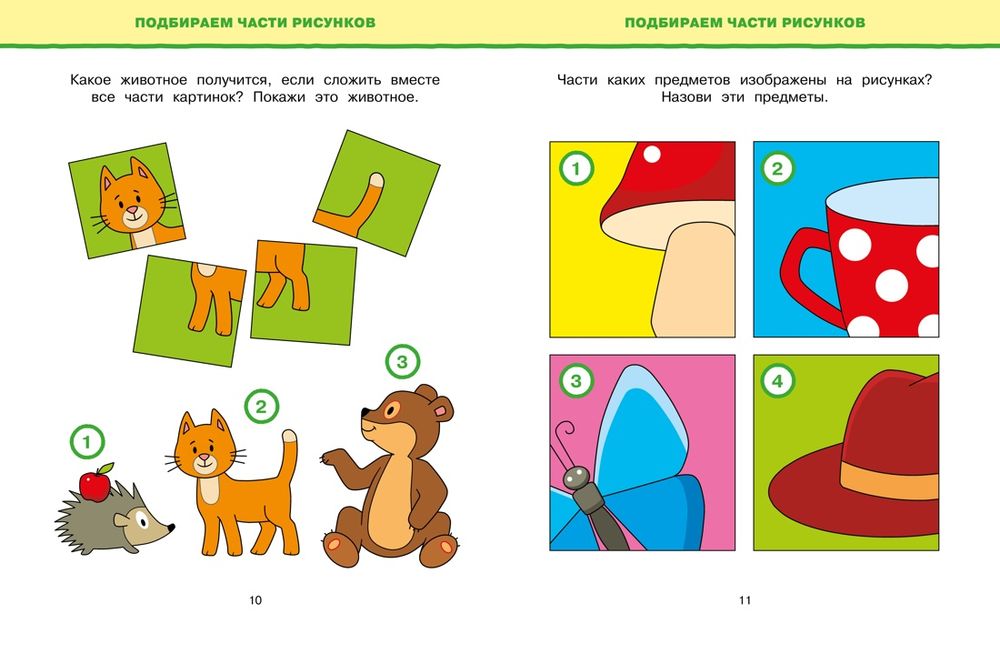 ПОДБИРАЕМ ЧАСТИ РИСУНКОВ

Какое животное получится, если сложить вместе все части картинок? Покажи это животное.

1

2

3

10

ПОДБИРАЕМ ЧАСТИ РИСУНКОВ

Части каких предметов изображены на рисунках? Назови эти предметы.

1

2

3

4

11