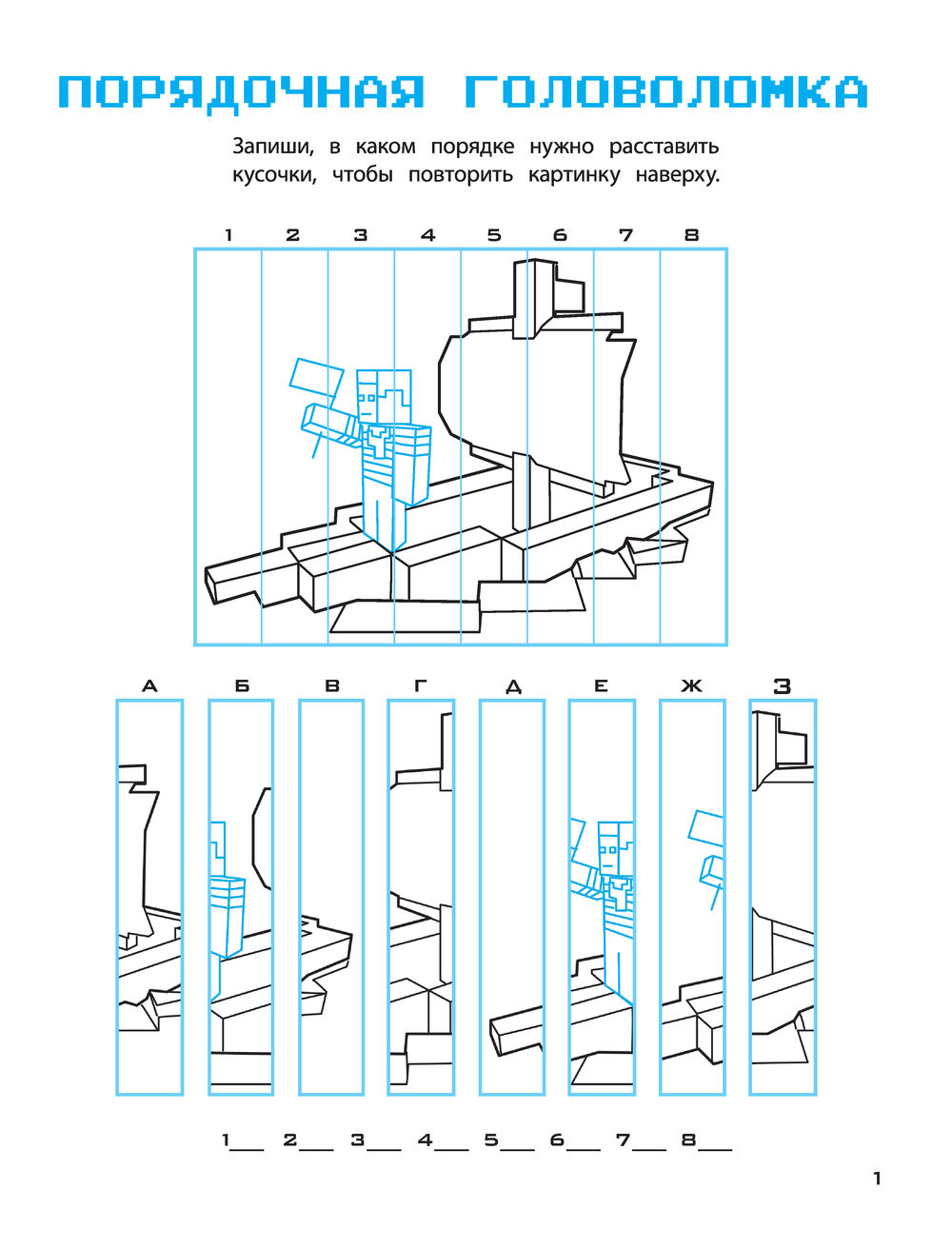 ПОРЯДОЧНАЯ ГОЛОВОЛОМКА

Запиши, в каком порядке нужно расставить кусочки, чтобы повторить картинку наверху.

1 2 3 4 5 6 7 8

А Б В Г Д Е Ж З

1___ 2___ 3___ 4___ 5___ 6___ 7___ 8___

1