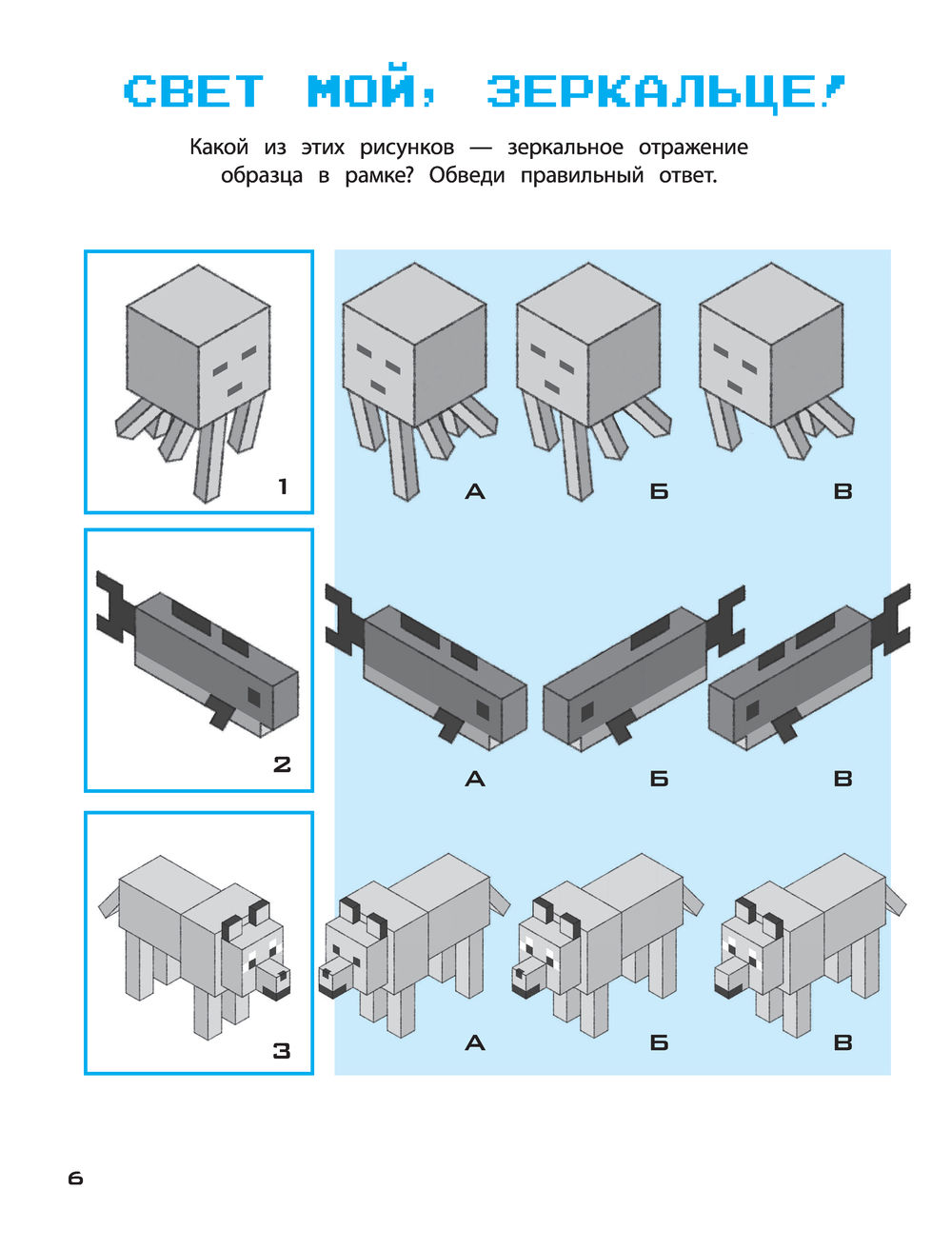 СВЕТ МОЙ, ЗЕРКАЛЬЦЕ!

Какой из этих рисунков — зеркальное отражение образца в рамке? Обведи правильный ответ.

1

А Б В

2

А Б В

3

А Б В

6