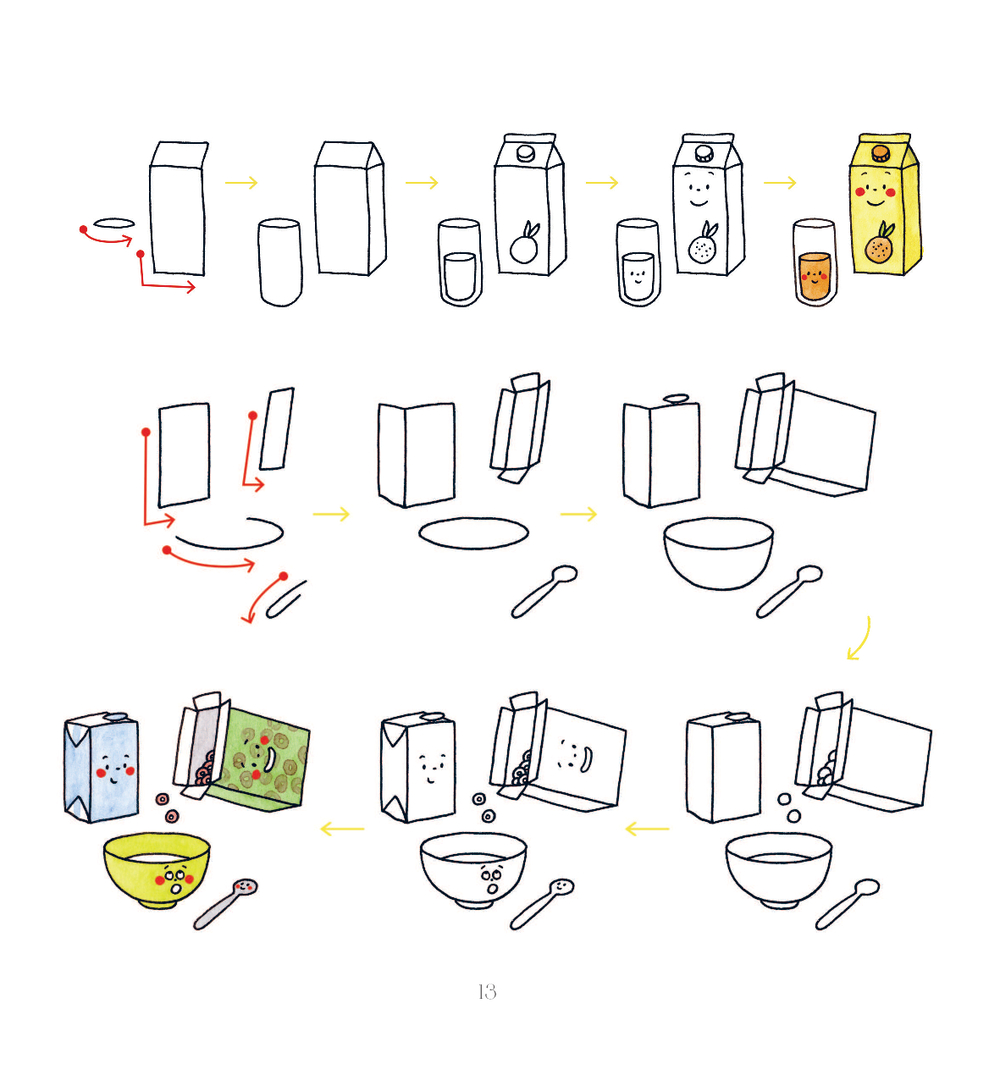 13