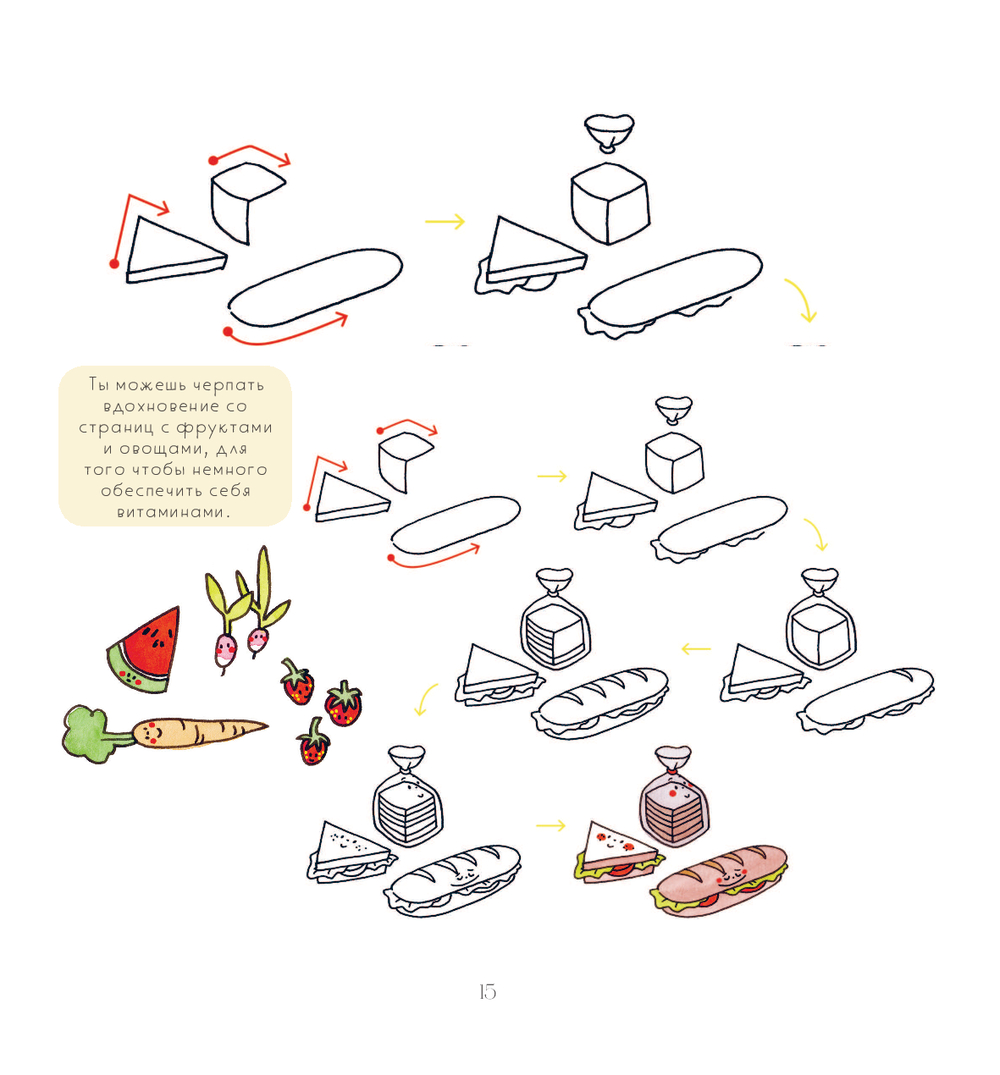 Ты можешь черпать вдохновение со страниц с фруктами и овощами, для того чтобы немного обеспечить себя витаминами.

15