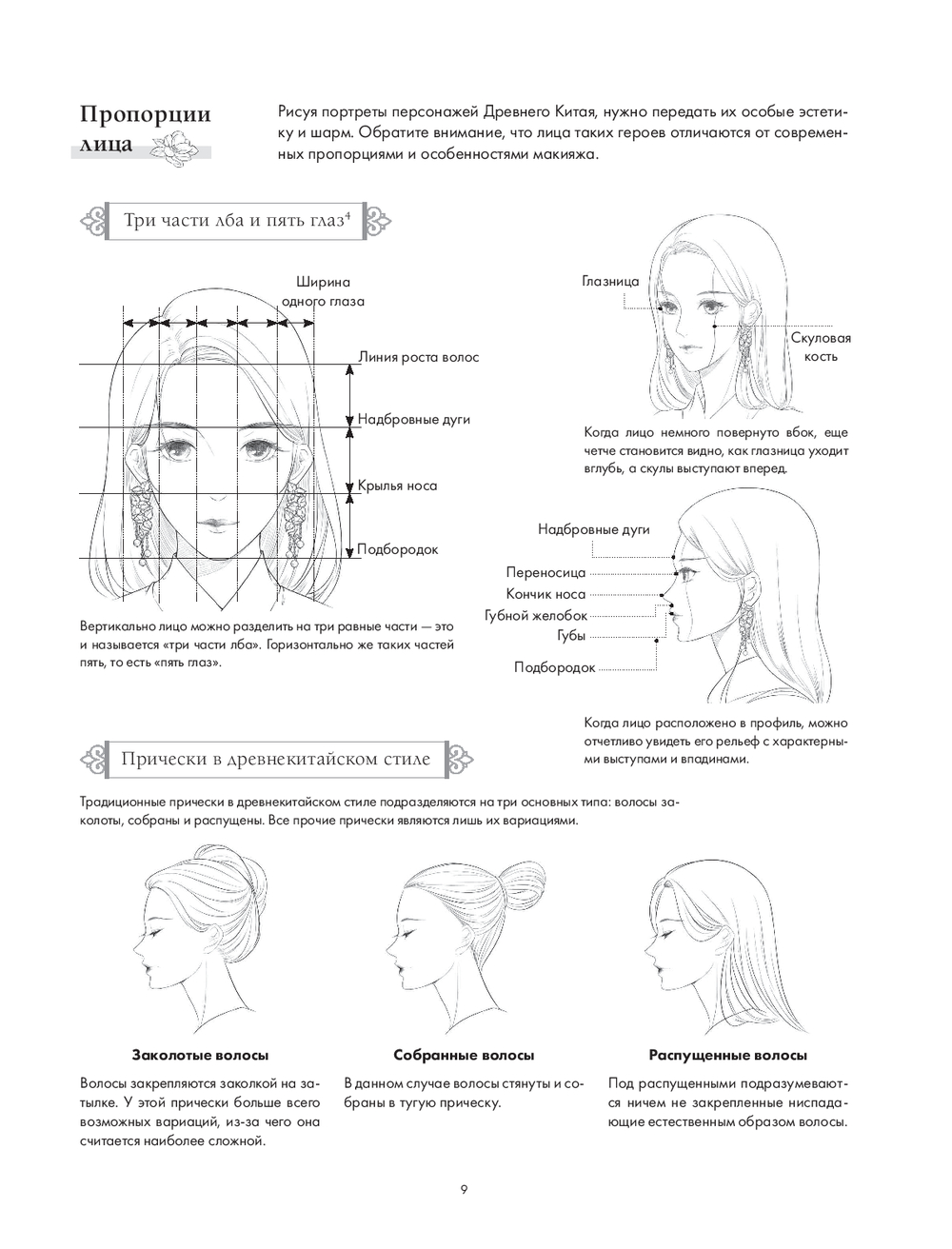 Пропорции лица

Рисуя портреты персонажей Древнего Китая, нужно передать их особые эстетику и шарм. Обратите внимание, что лица таких героев отличаются от современных пропорциями и особенностями макияжа.

Три части лба и пять глаз$^4$

Ширина одного глаза

Линия роста волос

Надбровные дуги

Крылья носа

Подбородок

Вертикально лицо можно разделить на три равные части — это и называется «три части лба». Горизонтально же таких частей пять, то есть «пять глаз».

Глазница

Скуловая кость

Когда лицо немного повернуто вбок, еще четче становится видно, как глазница уходит вглубь, а скулы выступают вперед.

Надбровные дуги

Переносица

Кончик носа

Губной желобок

Губы

Подбородок

Когда лицо расположено в профиль, можно отчетливо увидеть его рельеф с характерными выступами и впадинами.

Прически в древнекитайском стиле

Традиционные прически в древнекитайском стиле подразделяются на три основных типа: волосы заколоты, собраны и распущены. Все прочие прически являются лишь их вариациями.

Заколотые волосы

Волосы закрепляются заколкой на затылке. У этой прически больше всего возможных вариаций, из-за чего она считается наиболее сложной.

Собранные волосы

В данном случае волосы стянуты и собраны в тугую прическу.

Распущенные волосы

Под распущенными подразумеваются ничем не закрепленные ниспадающие естественным образом волосы.

9