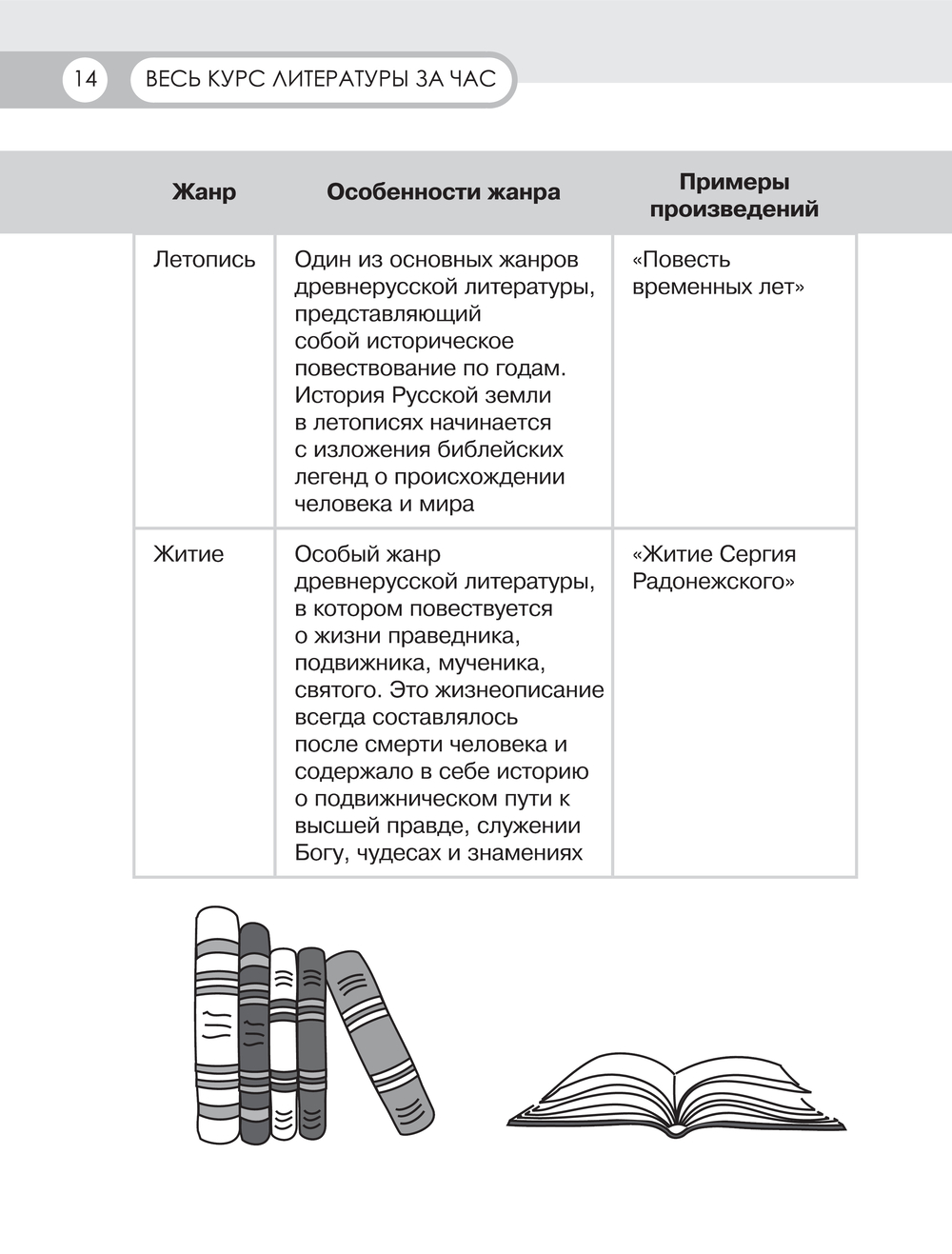 14 ВЕСЬ КУРС ЛИТЕРАТУРЫ ЗА ЧАС

| Жанр | Особенности жанра | Примеры произведений |
|---|---|---|
| Летопись | Один из основных жанров древнерусской литературы, представляющий собой историческое повествование по годам. История Русской земли в летописях начинается с изложения библейских легенд о происхождении человека и мира | «Повесть временных лет» |
| Житие | Особый жанр древнерусской литературы, в котором повествуется о жизни праведника, подвижника, мученика, святого. Это жизнеописание всегда составлялось после смерти человека и содержало в себе историю о подвижническом пути к высшей правде, служении Богу, чудесах и знамениях | «Житие Сергия Радонежского» |