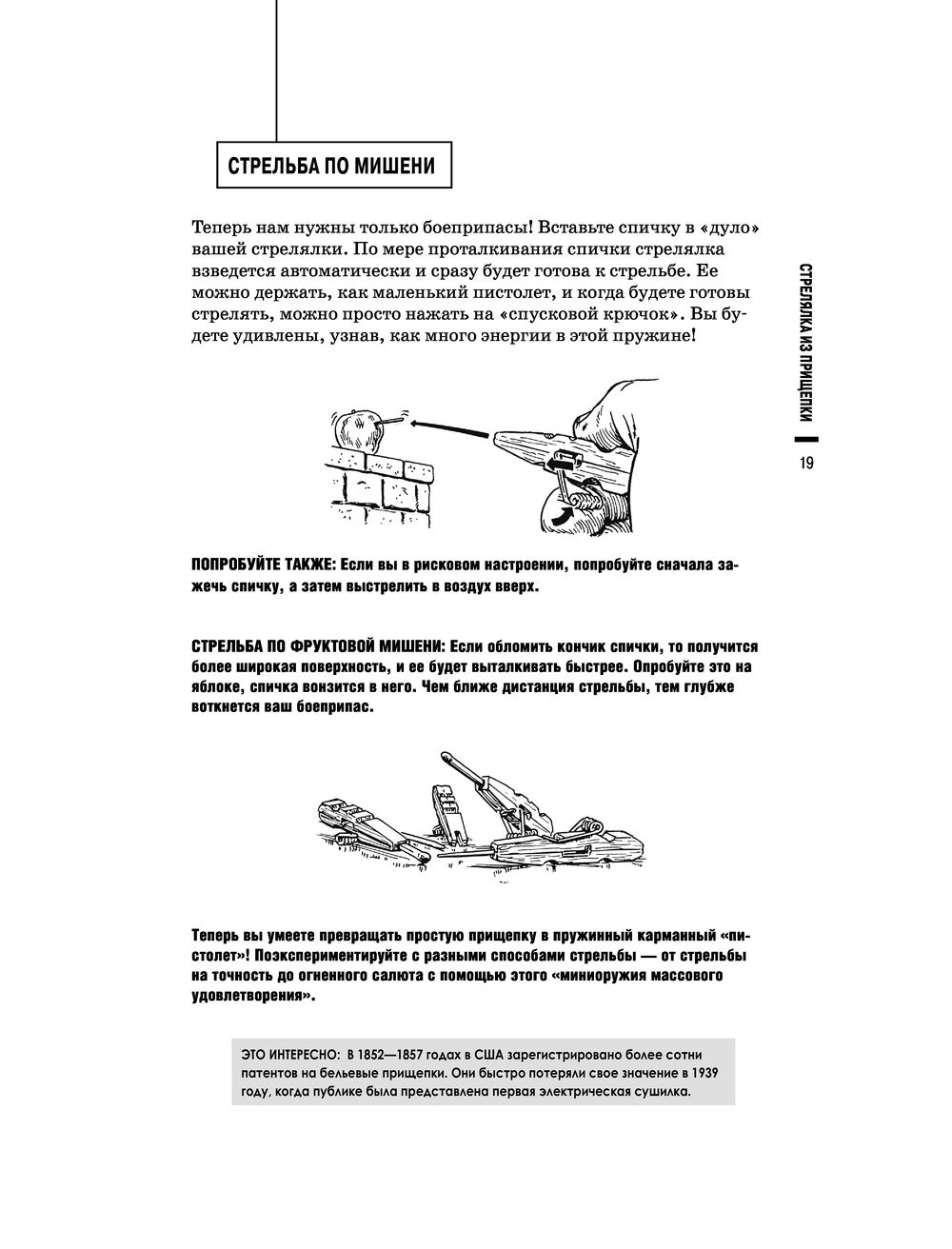 СТРЕЛЬБА ПО МИШЕНИ

Теперь нам нужны только боеприпасы! Вставьте спичку в «дуло» вашей стрелялки. По мере проталкивания спички стрелялка взведется автоматически и сразу будет готова к стрельбе. Ее можно держать, как маленький пистолет, и когда будете готовы стрелять, можно просто нажать на «спусковой крючок». Вы будете удивлены, узнав, как много энергии в этой пружине!

СТРЕЛЯЛКА ИЗ ПРИЩЕПКИ

19

ПОПРОБУЙТЕ ТАКЖЕ: Если вы в рисковом настроении, попробуйте сначала зажечь спичку, а затем выстрелить в воздух вверх.

СТРЕЛЬБА ПО ФРУКТОВОЙ МИШЕНИ: Если обломить кончик спички, то получится более широкая поверхность, и ее будет выталкивать быстрее. Опробуйте это на яблоке, спичка вонзится в него. Чем ближе дистанция стрельбы, тем глубже воткнется ваш боеприпас.

Теперь вы умеете превращать простую прищепку в пружинный карманный «пистолет»! Поэкспериментируйте с разными способами стрельбы — от стрельбы на точность до огненного салюта с помощью этого «миниоружия массового удовлетворения».

ЭТО ИНТЕРЕСНО: В 1852—1857 годах в США зарегистрировано более сотни патентов на бельевые прищепки. Они быстро потеряли свое значение в 1939 году, когда публике была представлена первая электрическая сушилка.