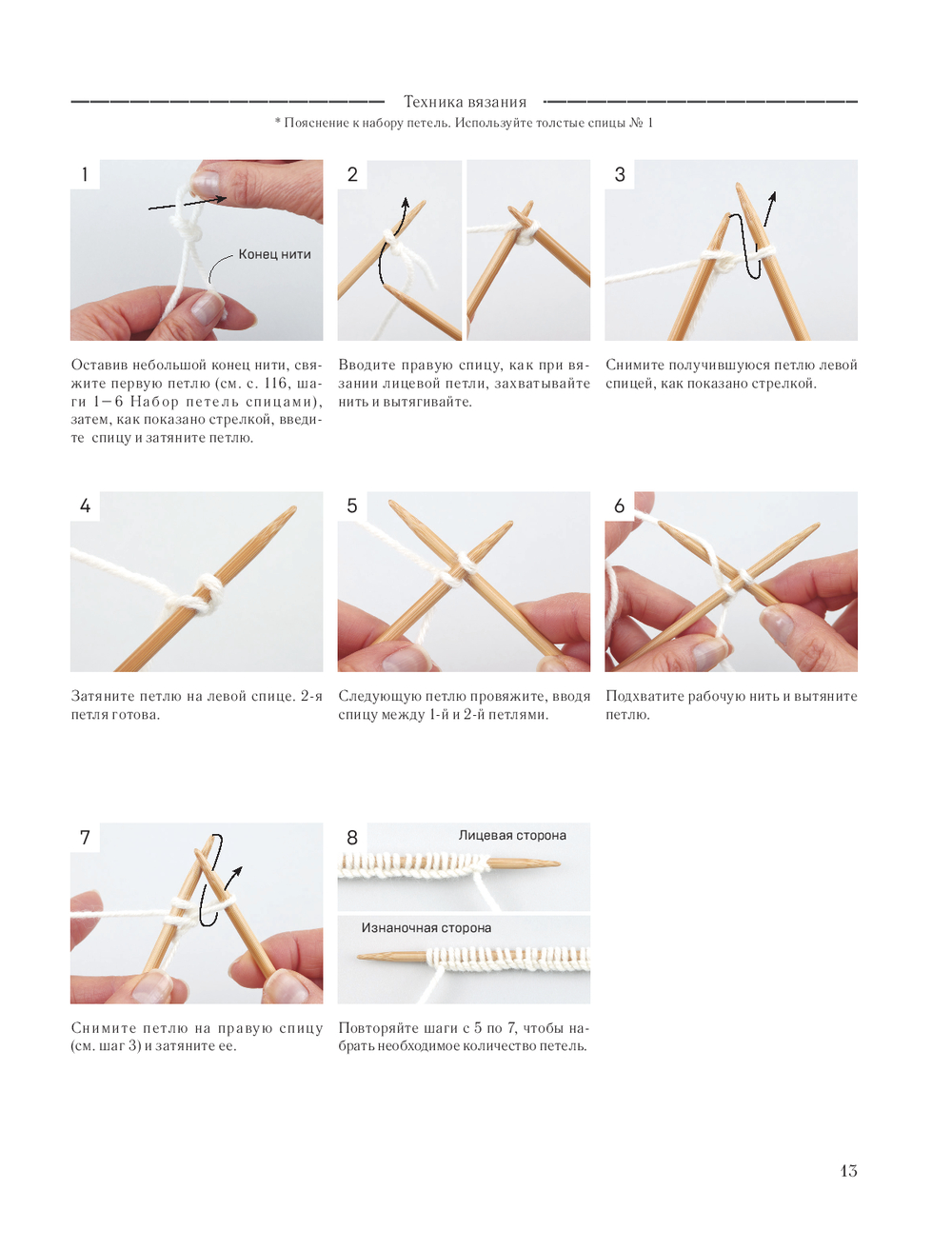 Техника вязания

* Пояснение к набору петель. Используйте толстые спицы № 1

1

Конец нити

Оставив небольшой конец нити, свяжите первую петлю (см. с. 116, шаги 1—6 Набор петель спицами), затем, как показано стрелкой, введите спицу и затяните петлю.

2

Вводите правую спицу, как при вязании лицевой петли, захватывайте нить и вытягивайте.

3

Снимите получившуюся петлю левой спицей, как показано стрелкой.

4

Затяните петлю на левой спице. 2-я петля готова.

5

Следующую петлю провяжите, вводя спицу между 1-й и 2-й петлями.

6

Подхватите рабочую нить и вытяните петлю.

7

Снимите петлю на правую спицу (см. шаг 3) и затяните ее.

8

Лицевая сторона

Изнаночная сторона

Повторяйте шаги с 5 по 7, чтобы набрать необходимое количество петель.

13