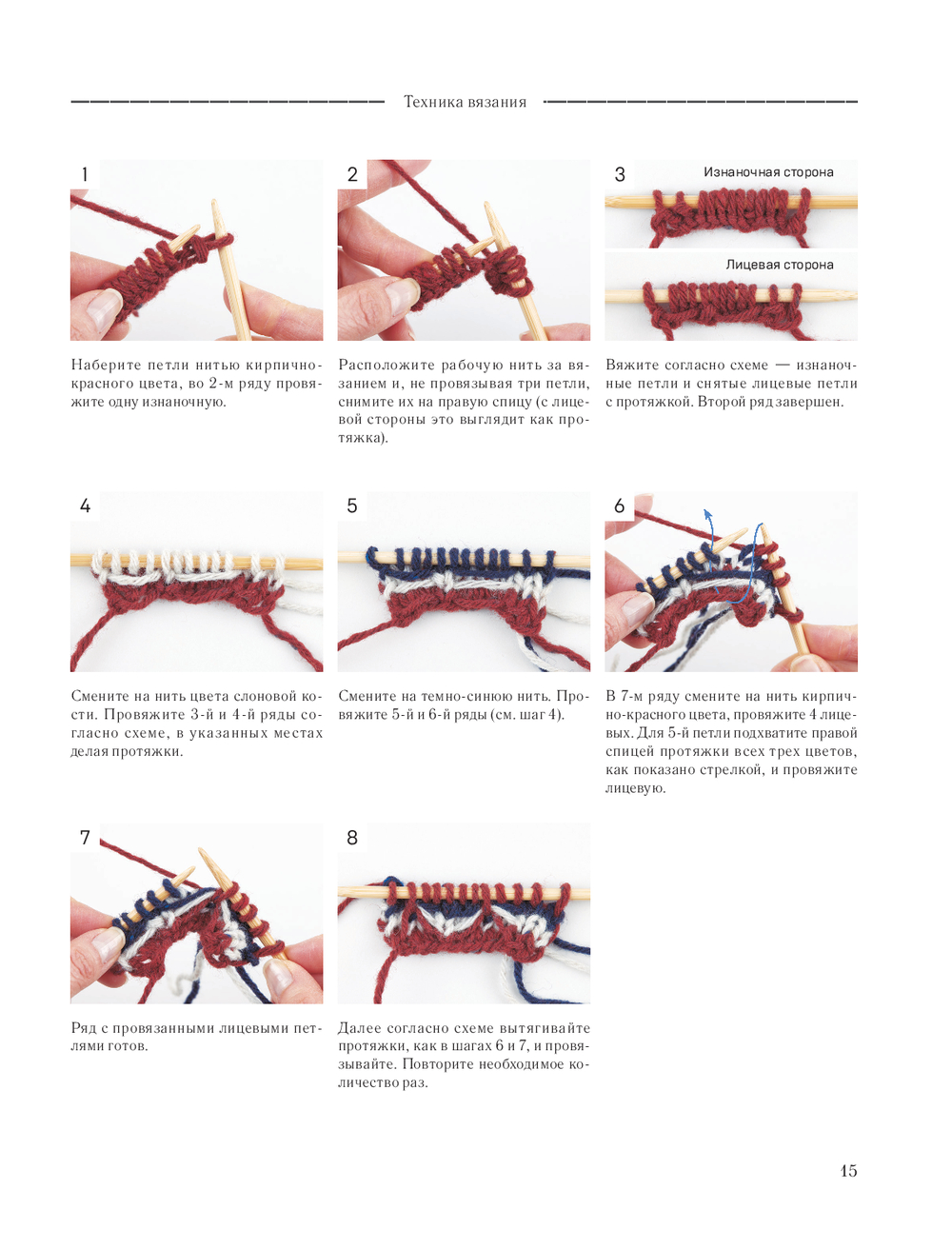 Техника вязания

1

Наберите петли нитью кирпично-красного цвета, во 2-м ряду провяжите одну изнаночную.

2

Расположите рабочую нить за вязанием и, не провязывая три петли, снимите их на правую спицу (с лицевой стороны это выглядит как протяжка).

3

Изнаночная сторона

Лицевая сторона

Вяжите согласно схеме — изнаночные петли и снятые лицевые петли с протяжкой. Второй ряд завершен.

4

Смените на нить цвета слоновой кости. Провяжите 3-й и 4-й ряды согласно схеме, в указанных местах делая протяжки.

5

Смените на темно-синюю нить. Провяжите 5-й и 6-й ряды (см. шаг 4).

6

В 7-м ряду смените на нить кирпично-красного цвета, провяжите 4 лицевых. Для 5-й петли подхватите правой спицей протяжки всех трех цветов, как показано стрелкой, и провяжите лицевую.

7

Ряд с провязанными лицевыми петлями готов.

8

Далее согласно схеме вытягивайте протяжки, как в шагах 6 и 7, и провязывайте. Повторите необходимое количество раз.

15