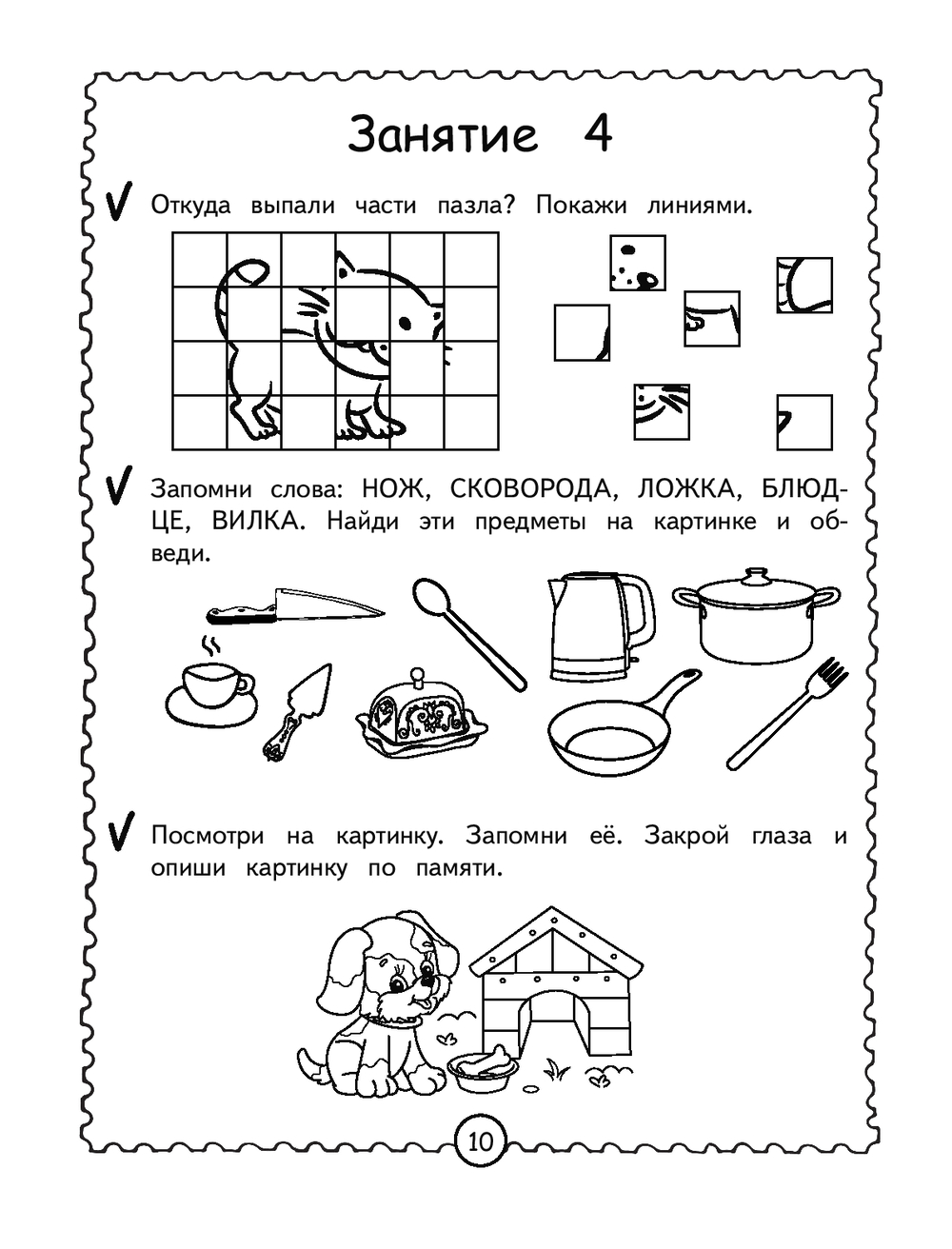 Занятие 4

Откуда выпали части пазла? Покажи линиями.

Запомни слова: НОЖ, СКОВОРОДА, ЛОЖКА, БЛЮДЦЕ, ВИЛКА. Найди эти предметы на картинке и обведи.

Посмотри на картинку. Запомни её. Закрой глаза и опиши картинку по памяти.

10