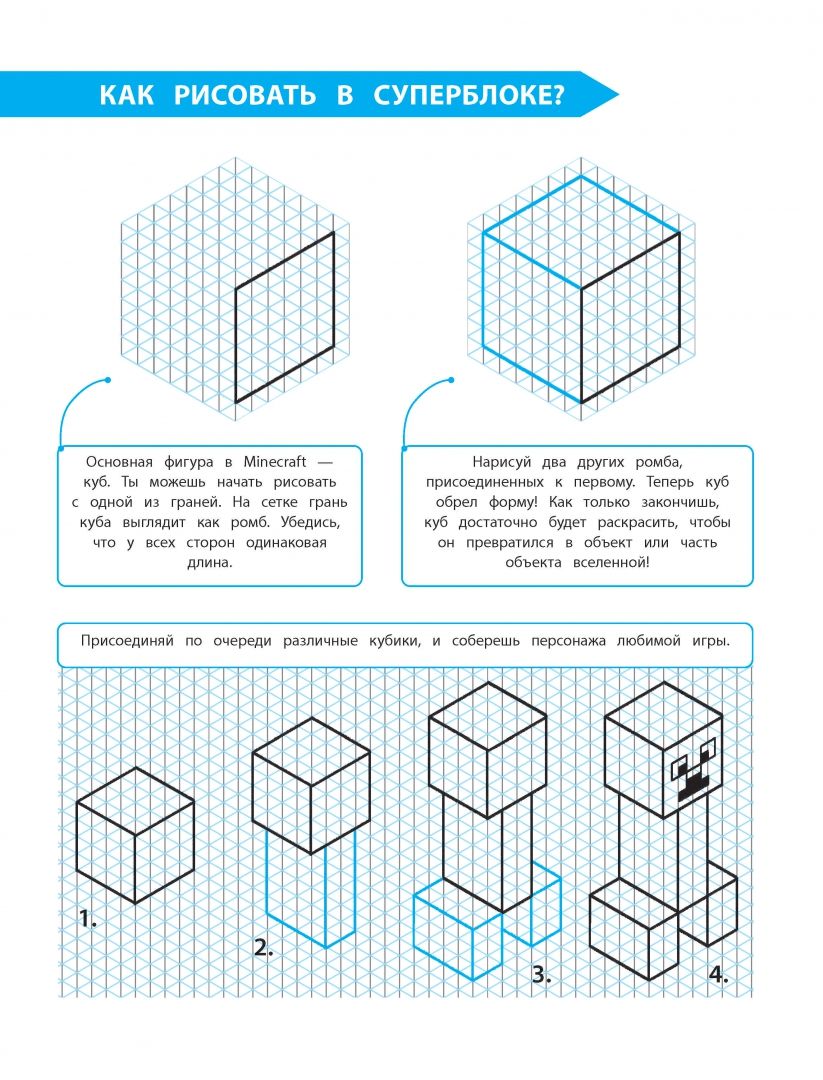 КАК РИСОВАТЬ В СУПЕРБЛОКЕ?

Основная фигура в Minecraft — куб. Ты можешь начать рисовать с одной из граней. На сетке грань куба выглядит как ромб. Убедись, что у всех сторон одинаковая длина.

Нарисуй два других ромба, присоединенных к первому. Теперь куб обрел форму! Как только закончишь, куб достаточно будет раскрасить, чтобы он превратился в объект или часть объекта вселенной!

Присоединяй по очереди различные кубики, и соберешь персонажа любимой игры.

1.

2.

3.

4.