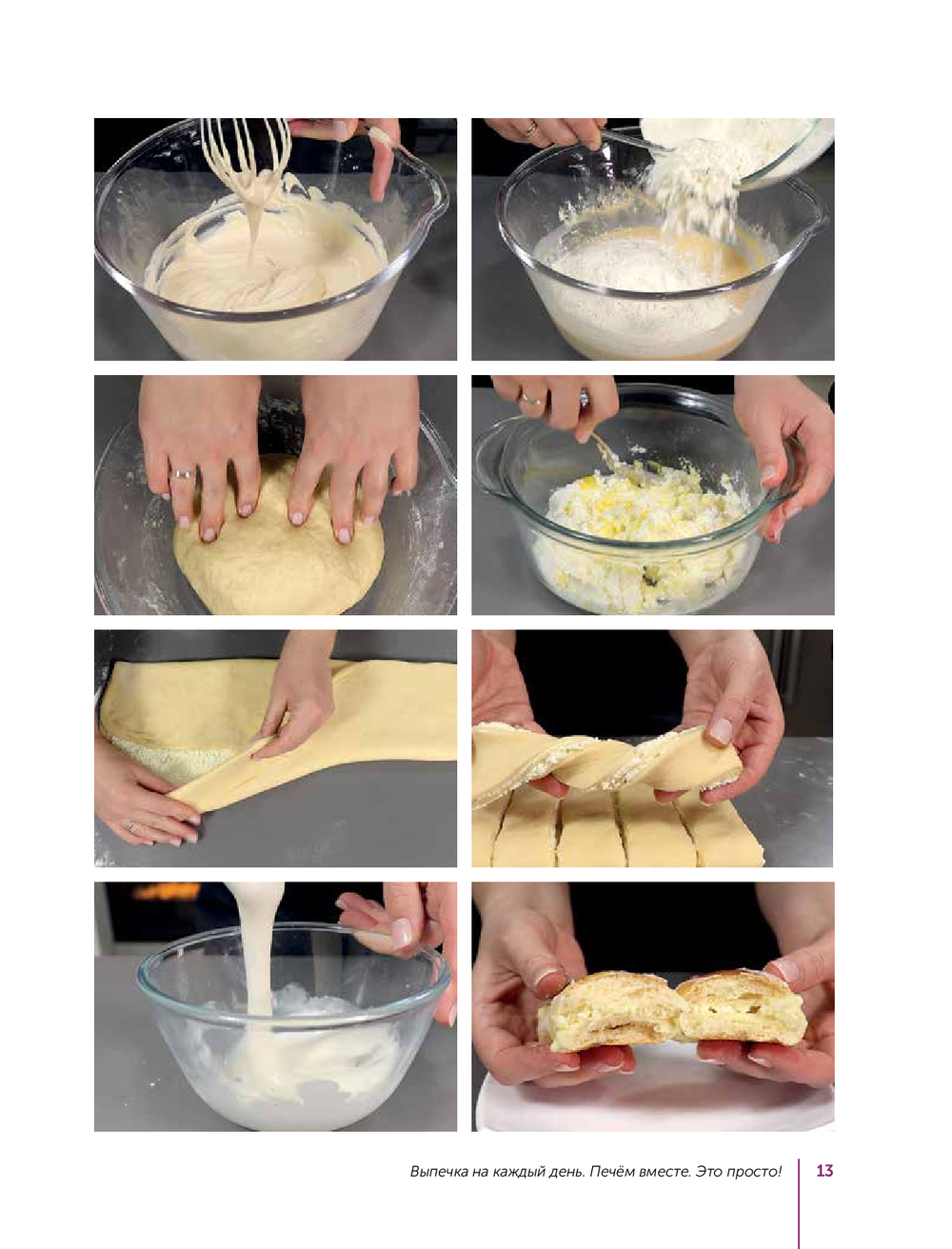 Выпечка на каждый день. Печём вместе. Это просто!

13