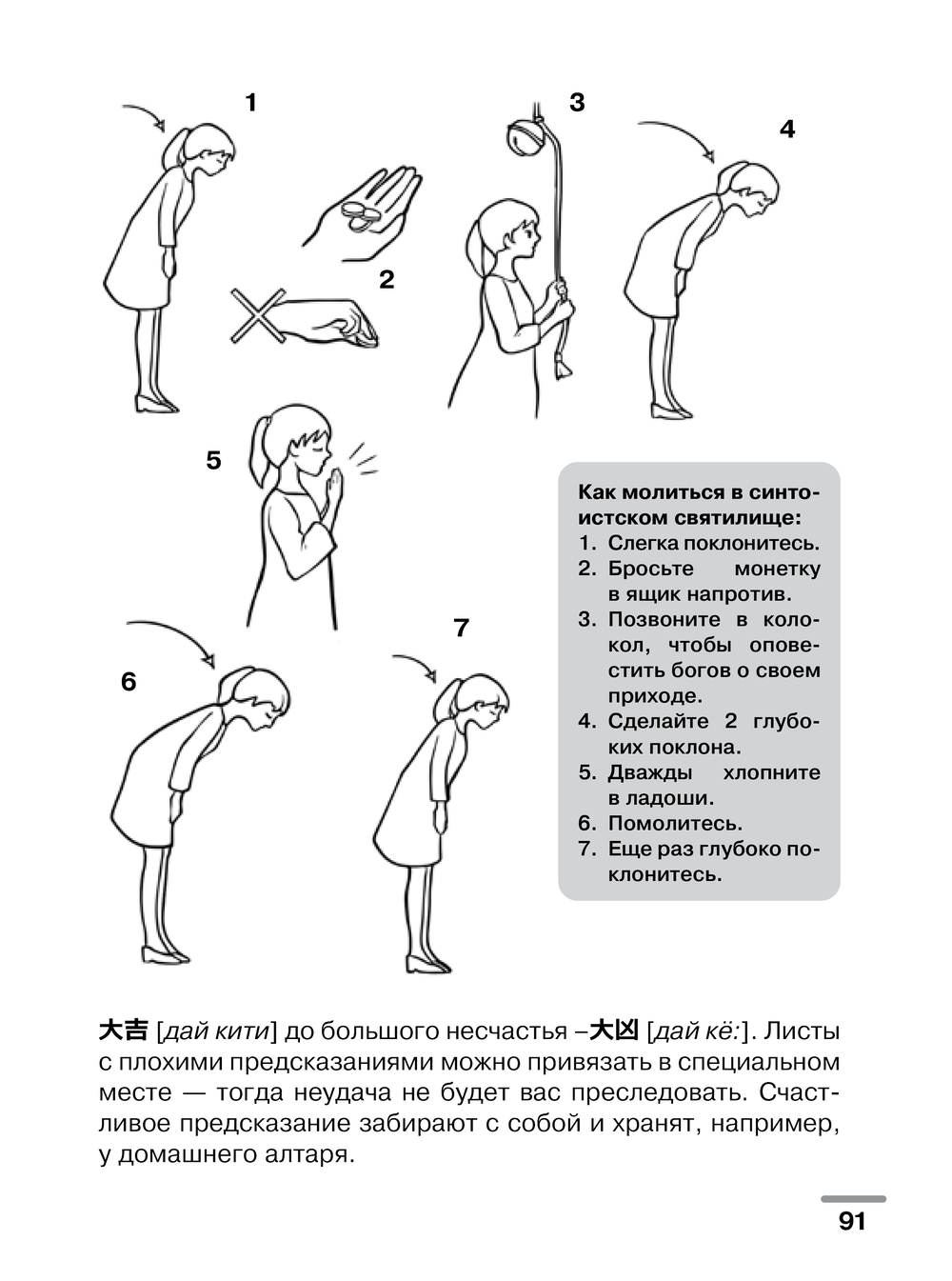 1

2

3

4

5

6

7

Как молиться в синтоистском святилище:
1. Слегка поклонитесь.
2. Бросьте монетку в ящик напротив.
3. Позвоните в колокол, чтобы оповестить богов о своем приходе.
4. Сделайте 2 глубоких поклона.
5. Дважды хлопните в ладоши.
6. Помолитесь.
7. Еще раз глубоко поклонитесь.

大吉 [дай кити] до большого несчастья –大凶 [дай кё:]. Листы с плохими предсказаниями можно привязать в специальном месте — тогда неудача не будет вас преследовать. Счастливое предсказание забирают с собой и хранят, например, у домашнего алтаря.

91