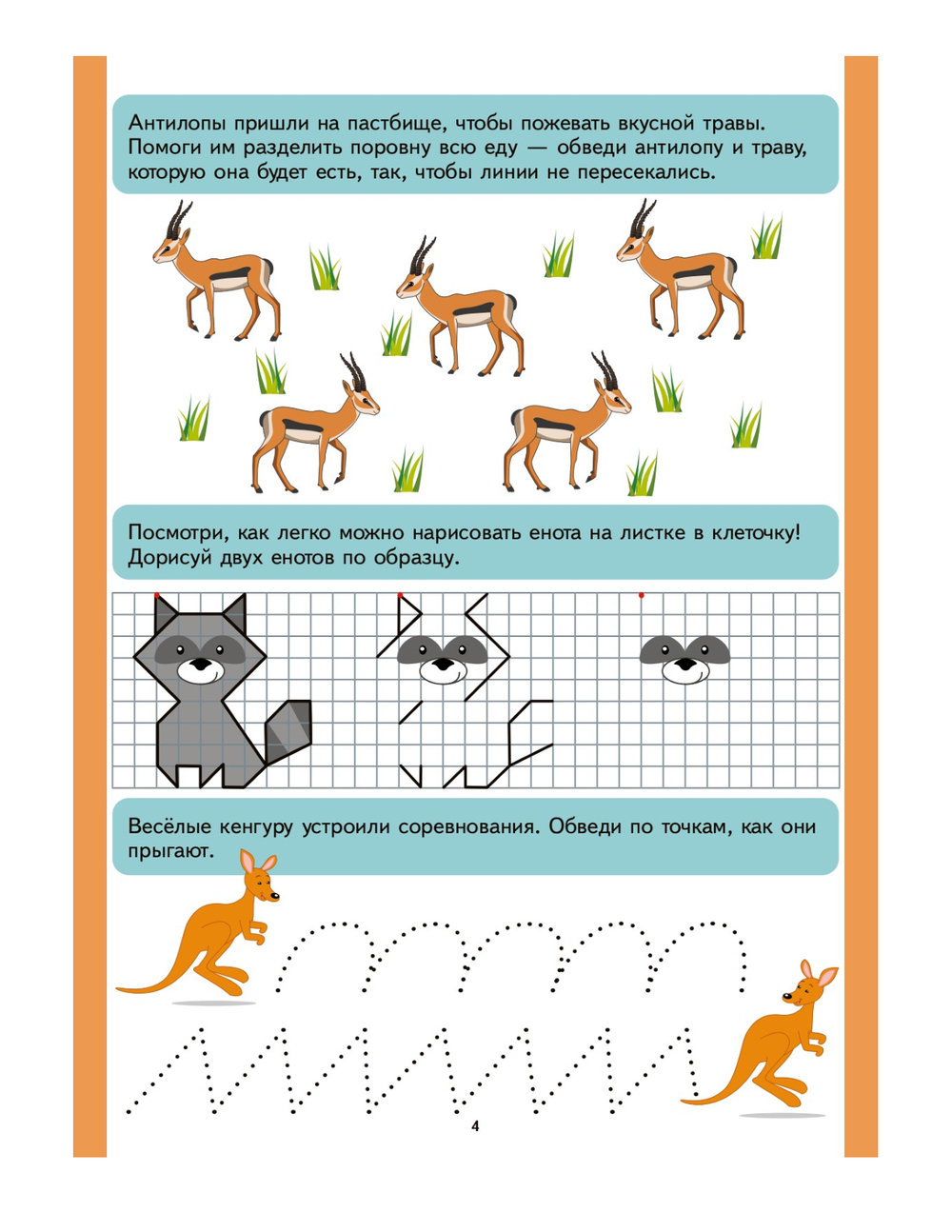 Антилопы пришли на пастбище, чтобы пожевать вкусной травы. Помоги им разделить поровну всю еду — обведи антилопу и траву, которую она будет есть, так, чтобы линии не пересекались.

Посмотри, как легко можно нарисовать енота на листке в клеточку! Дорисуй двух енотов по образцу.

Весёлые кенгуру устроили соревнования. Обведи по точкам, как они прыгают.

4