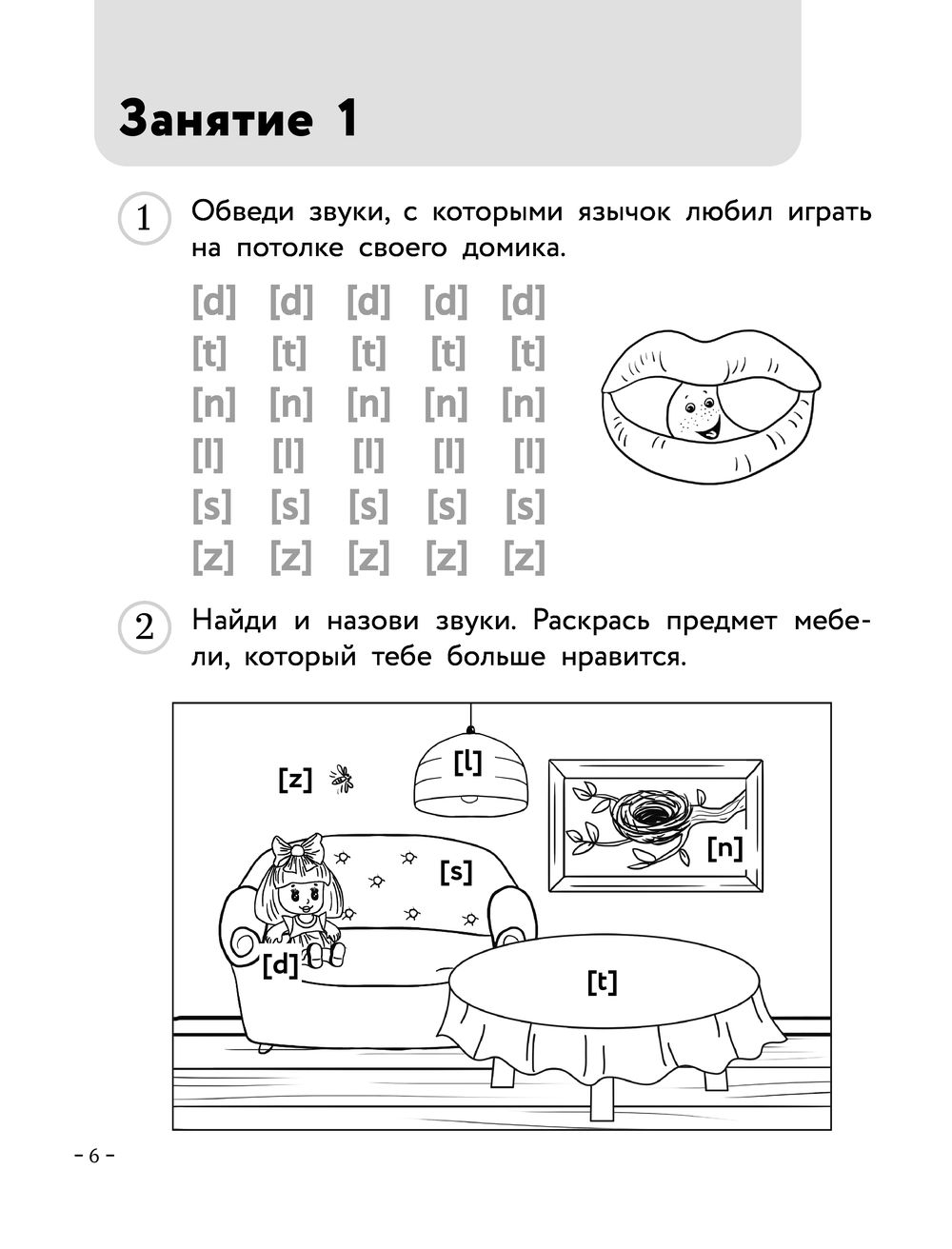 Занятие 1

1 Обведи звуки, с которыми язычок любил играть на потолке своего домика.

[d] [d] [d] [d] [d]
[t] [t] [t] [t] [t]
[n] [n] [n] [n] [n]
[l] [l] [l] [l] [l]
[s] [s] [s] [s] [s]
[z] [z] [z] [z] [z]

2 Найди и назови звуки. Раскрась предмет мебели, который тебе больше нравится.

[z]
[l]
[n]
[s]
[d]
[t]

– 6 –