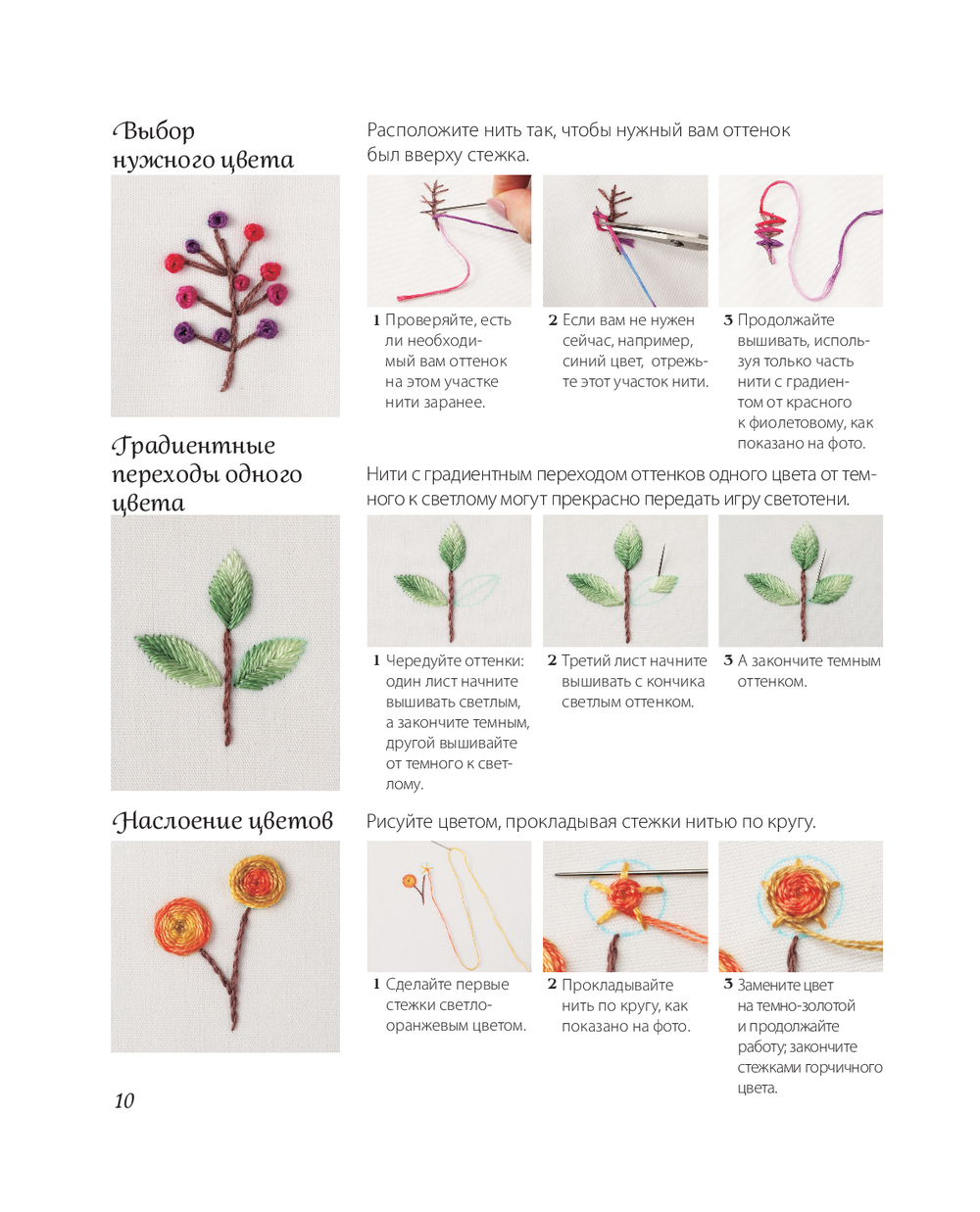 Выбор нужного цвета

Расположите нить так, чтобы нужный вам оттенок был вверху стежка.

1 Проверяйте, есть ли необходимый вам оттенок на этом участке нити заранее.

2 Если вам не нужен сейчас, например, синий цвет, отрежьте этот участок нити.

3 Продолжайте вышивать, используя только часть нити с градиентом от красного к фиолетовому, как показано на фото.

Градиентные переходы одного цвета

Нити с градиентным переходом оттенков одного цвета от темного к светлому могут прекрасно передать игру светотени.

1 Чередуйте оттенки: один лист начните вышивать светлым, а закончите темным, другой вышивайте от темного к светлому.

2 Третий лист начните вышивать с кончика светлым оттенком.

3 А закончите темным оттенком.

Наслоение цветов

Рисуйте цветом, прокладывая стежки нитью по кругу.

1 Сделайте первые стежки светло-оранжевым цветом.

2 Прокладывайте нить по кругу, как показано на фото.

3 Замените цвет на темно-золотой и продолжайте работу; закончите стежками горчичного цвета.

10