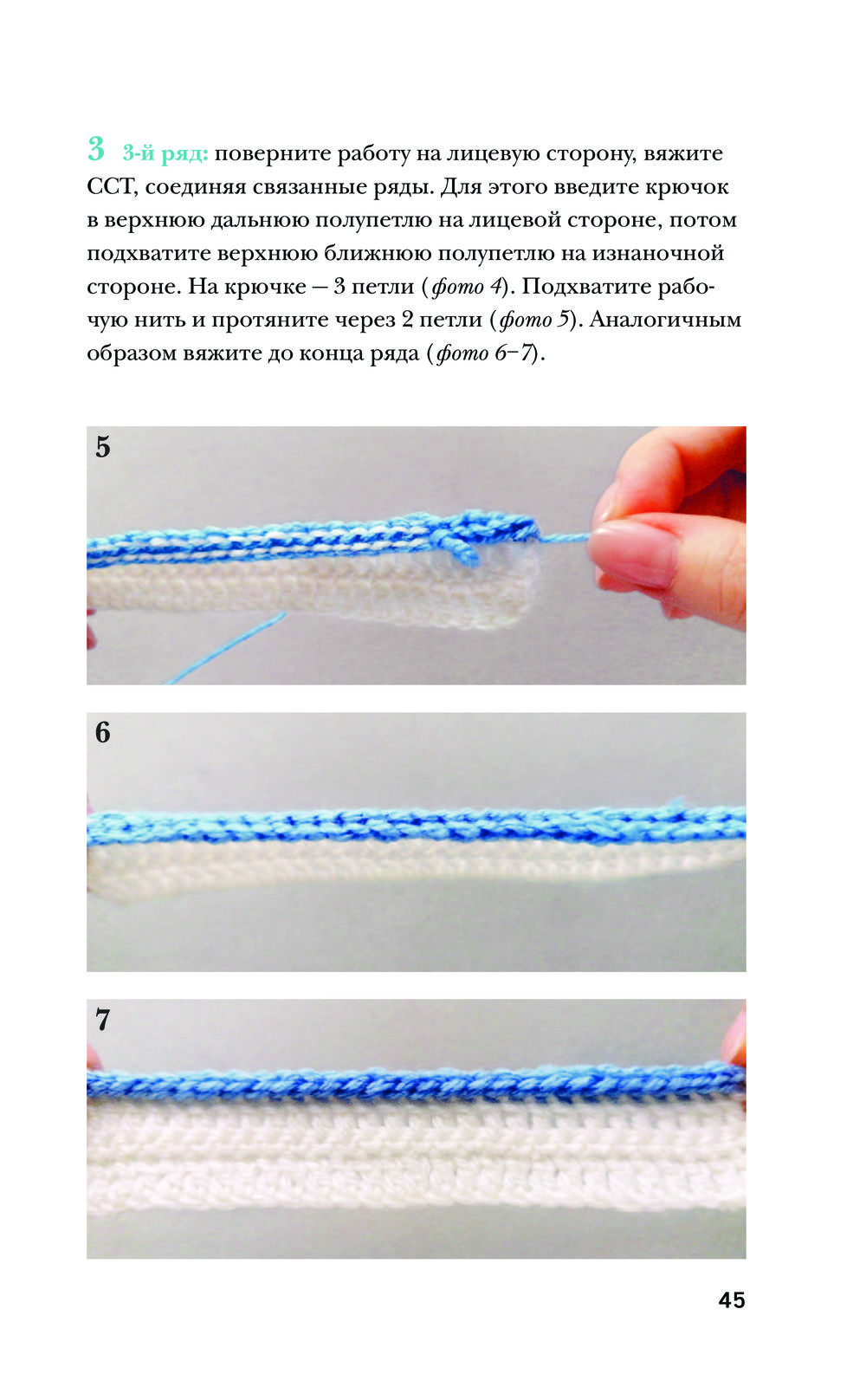 3 3-й ряд: поверните работу на лицевую сторону, вяжите ССТ, соединяя связанные ряды. Для этого введите крючок в верхнюю дальнюю полупетлю на лицевой стороне, потом подхватите верхнюю ближнюю полупетлю на изнаночной стороне. На крючке — 3 петли (фото 4). Подхватите рабочую нить и протяните через 2 петли (фото 5). Аналогичным образом вяжите до конца ряда (фото 6–7).

5

6

7

45