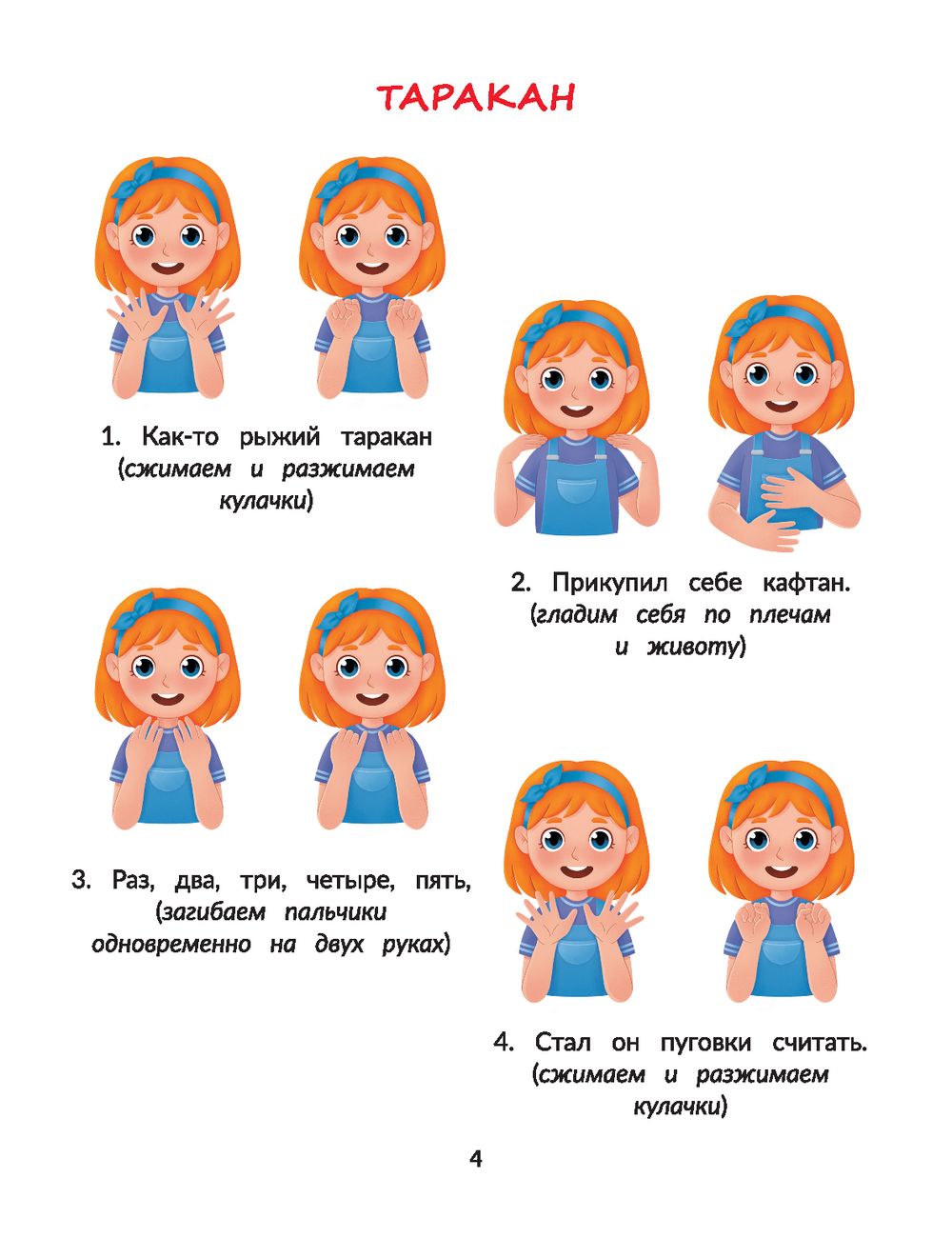 ТАРАКАН

1. Как-то рыжий таракан (сжимаем и разжимаем кулачки)

2. Прикупил себе кафтан. (гладим себя по плечам и животу)

3. Раз, два, три, четыре, пять, (загибаем пальчики одновременно на двух руках)

4. Стал он пуговки считать. (сжимаем и разжимаем кулачки)

4