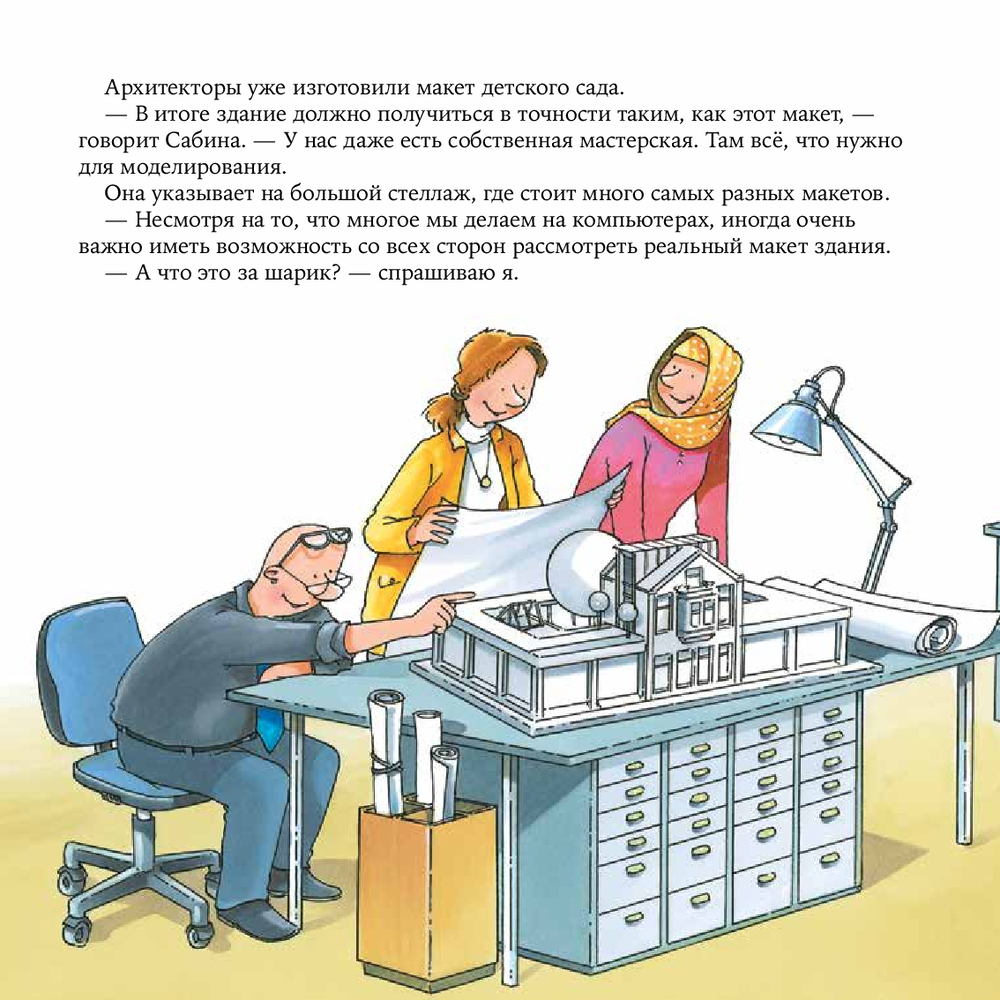 Архитекторы уже изготовили макет детского сада.

— В итоге здание должно получиться в точности таким, как этот макет, — говорит Сабина. — У нас даже есть собственная мастерская. Там всё, что нужно для моделирования.

Она указывает на большой стеллаж, где стоит много самых разных макетов.

— Несмотря на то, что многое мы делаем на компьютерах, иногда очень важно иметь возможность со всех сторон рассмотреть реальный макет здания.

— А что это за шарик? — спрашиваю я.