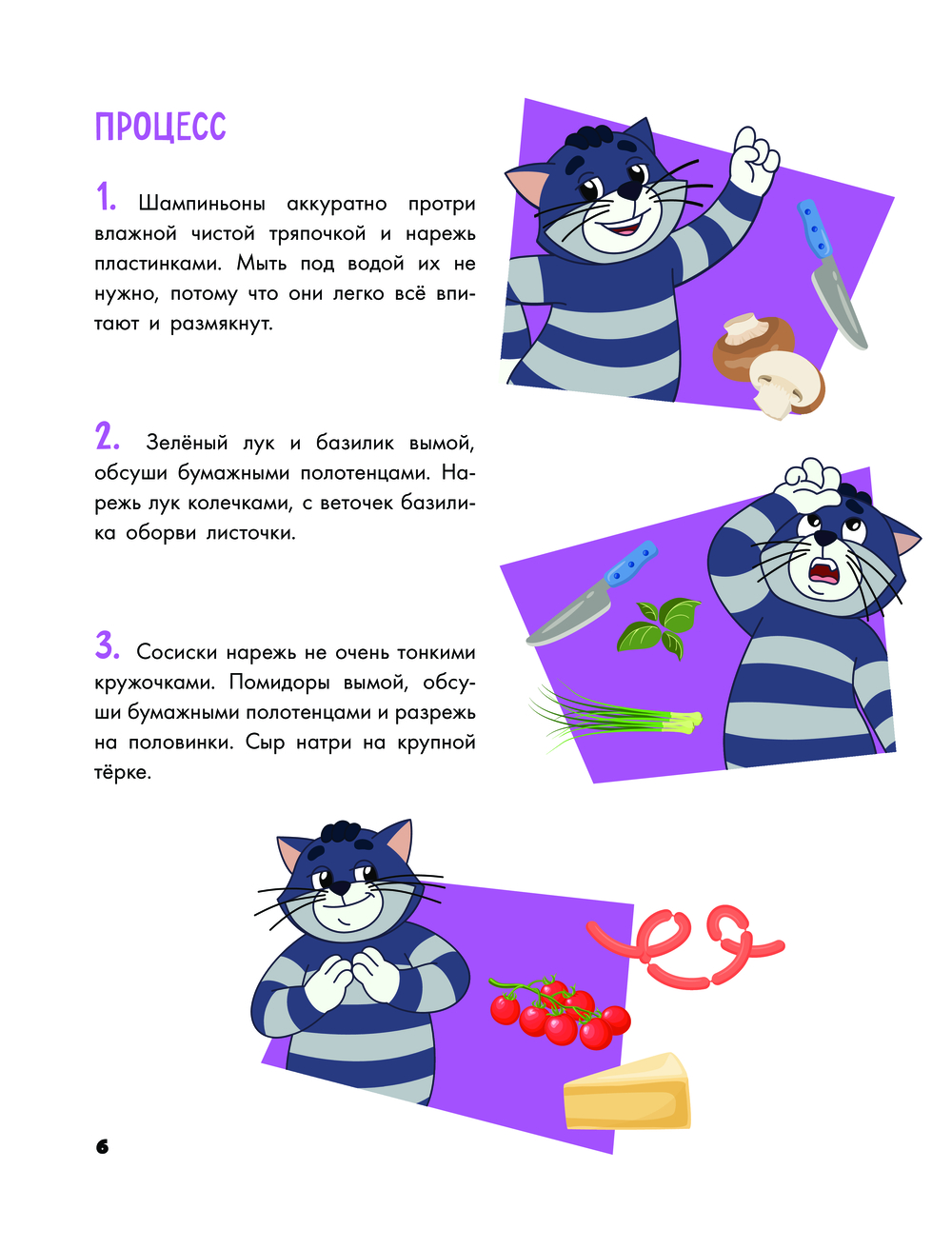 ПРОЦЕСС

1. Шампиньоны аккуратно протри влажной чистой тряпочкой и нарежь пластинками. Мыть под водой их не нужно, потому что они легко всё впитают и размякнут.

2. Зелёный лук и базилик вымой, обсуши бумажными полотенцами. Нарежь лук колечками, с веточек базилика оборви листочки.

3. Сосиски нарежь не очень тонкими кружочками. Помидоры вымой, обсуши бумажными полотенцами и разрежь на половинки. Сыр натри на крупной тёрке.

6