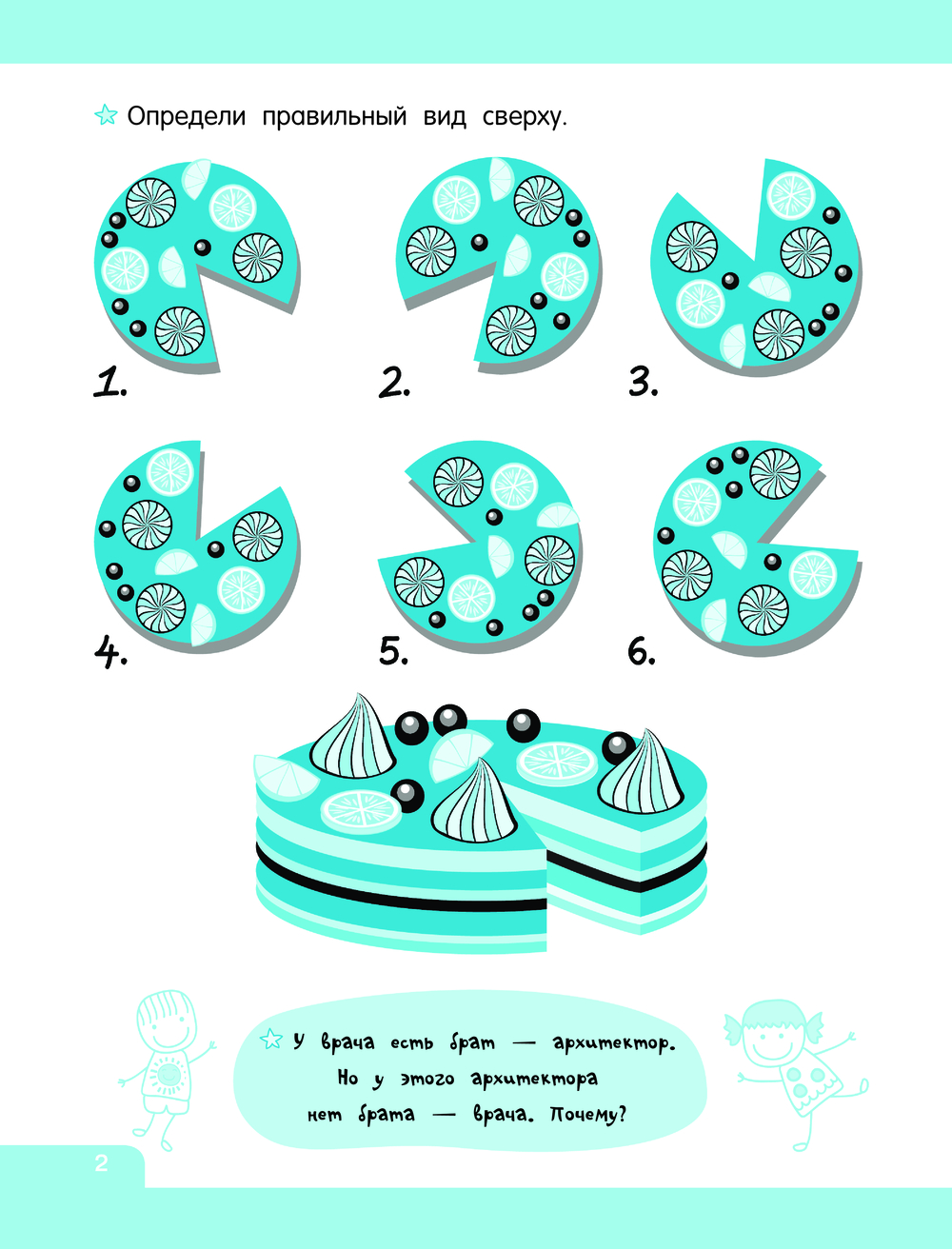 Определи правильный вид сверху.

1.

2.

3.

4.

5.

6.

У врача есть брат — архитектор. Но у этого архитектора нет брата — врача. Почему?

2