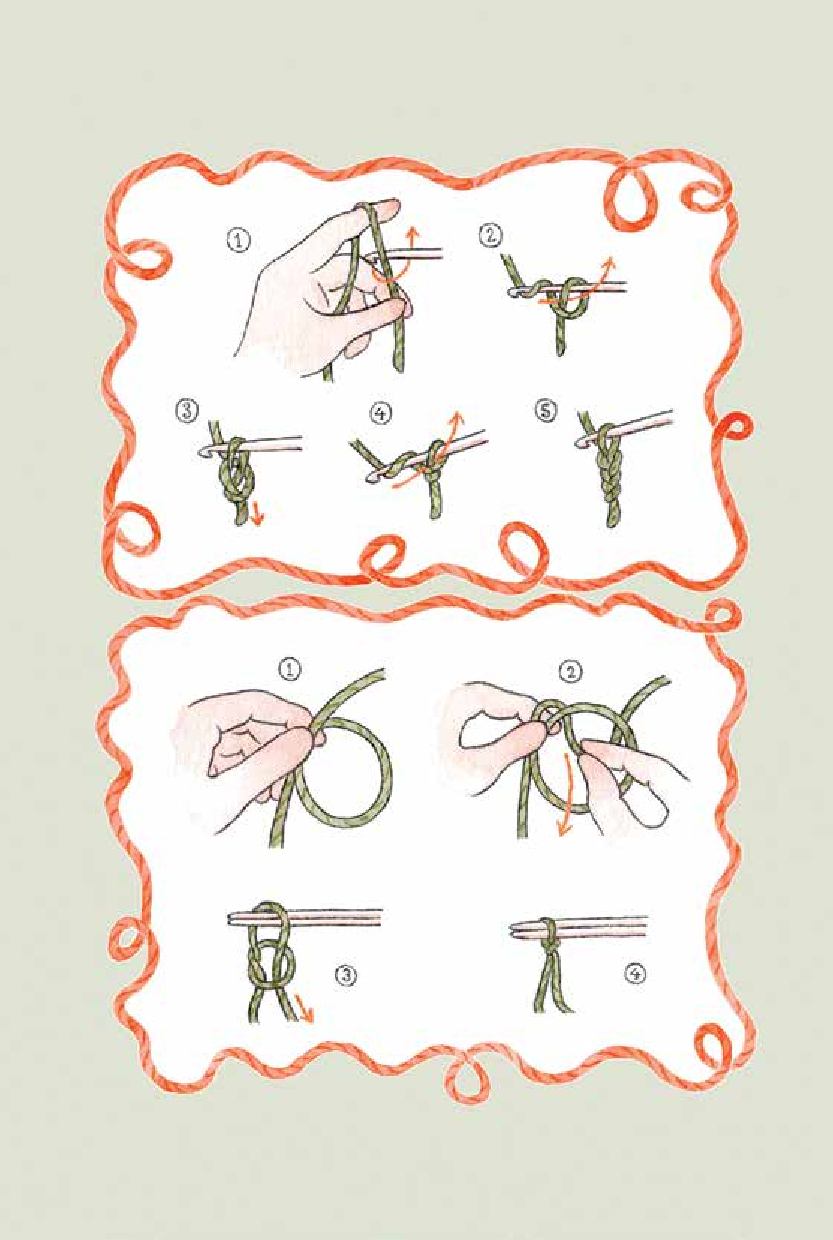 ①
②
③
④
⑤

①
②
③
④