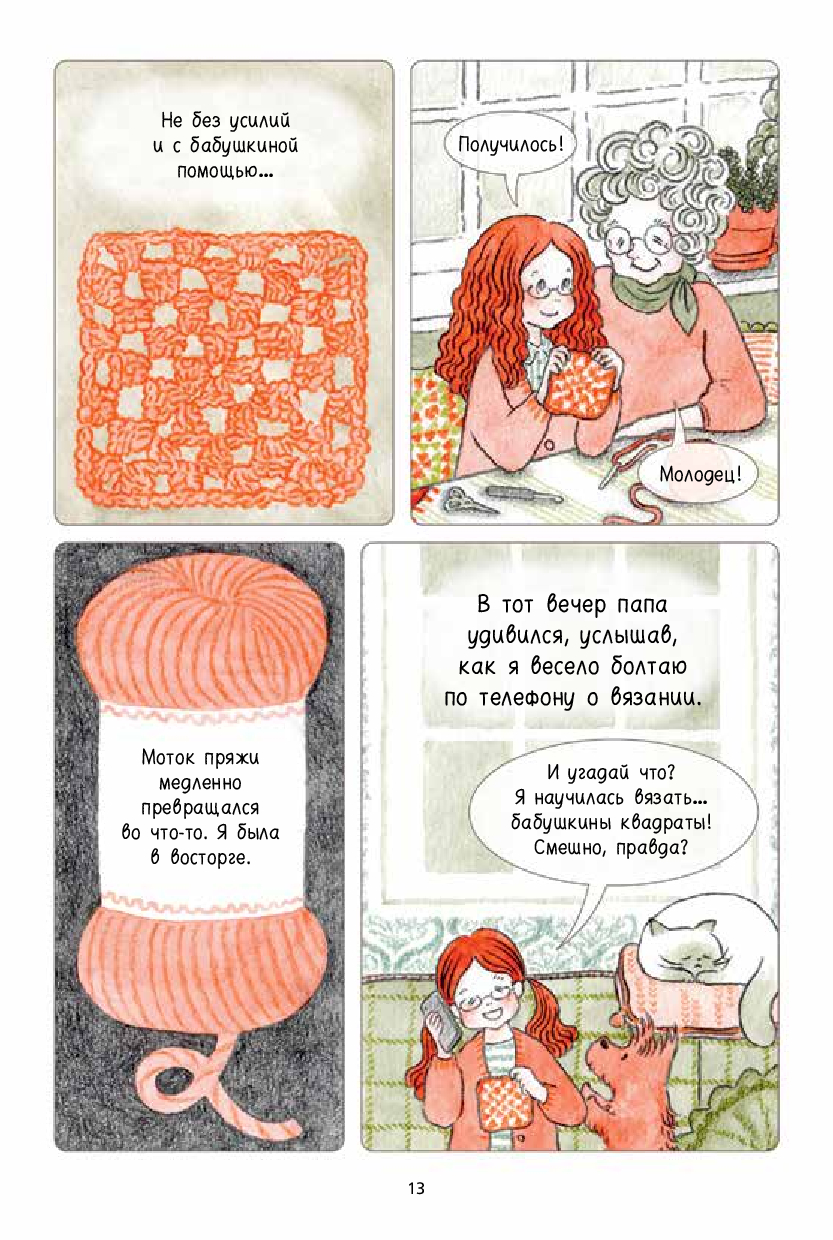 Не без усилий и с бабушкиной помощью...

Получилось!

Молодец!

Моток пряжи медленно превращался во что-то. Я была в восторге.

В тот вечер папа удивился, услышав, как я весело болтаю по телефону о вязании.

И угадай что? Я научилась вязать... бабушкины квадраты! Смешно, правда?

13