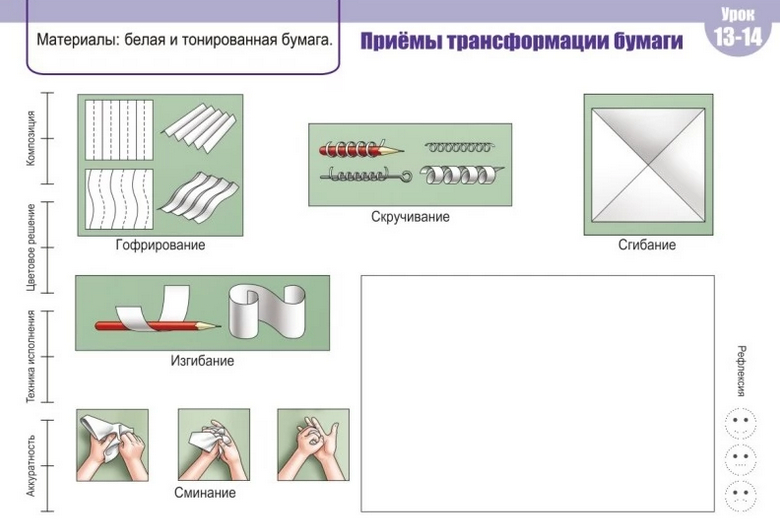 Материалы: белая и тонированная бумага.

Приёмы трансформации бумаги

Урок 13-14

Композиция

Цветовое решение

Техника исполнения

Аккуратность

Гофрирование

Скручивание

Сгибание

Изгибание

Сминание

Рефлексия