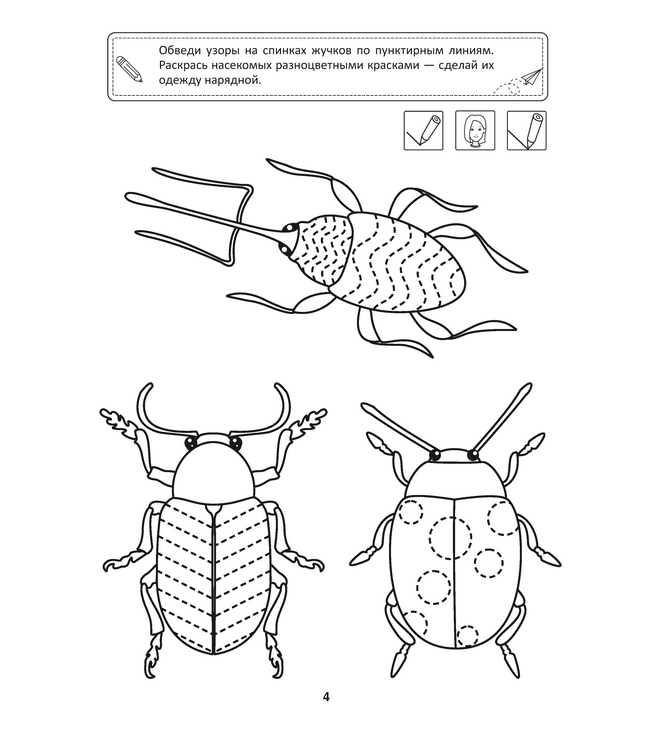 Обведи узоры на спинках жучков по пунктирным линиям. Раскрась насекомых разноцветными красками — сделай их одежду нарядной.

4