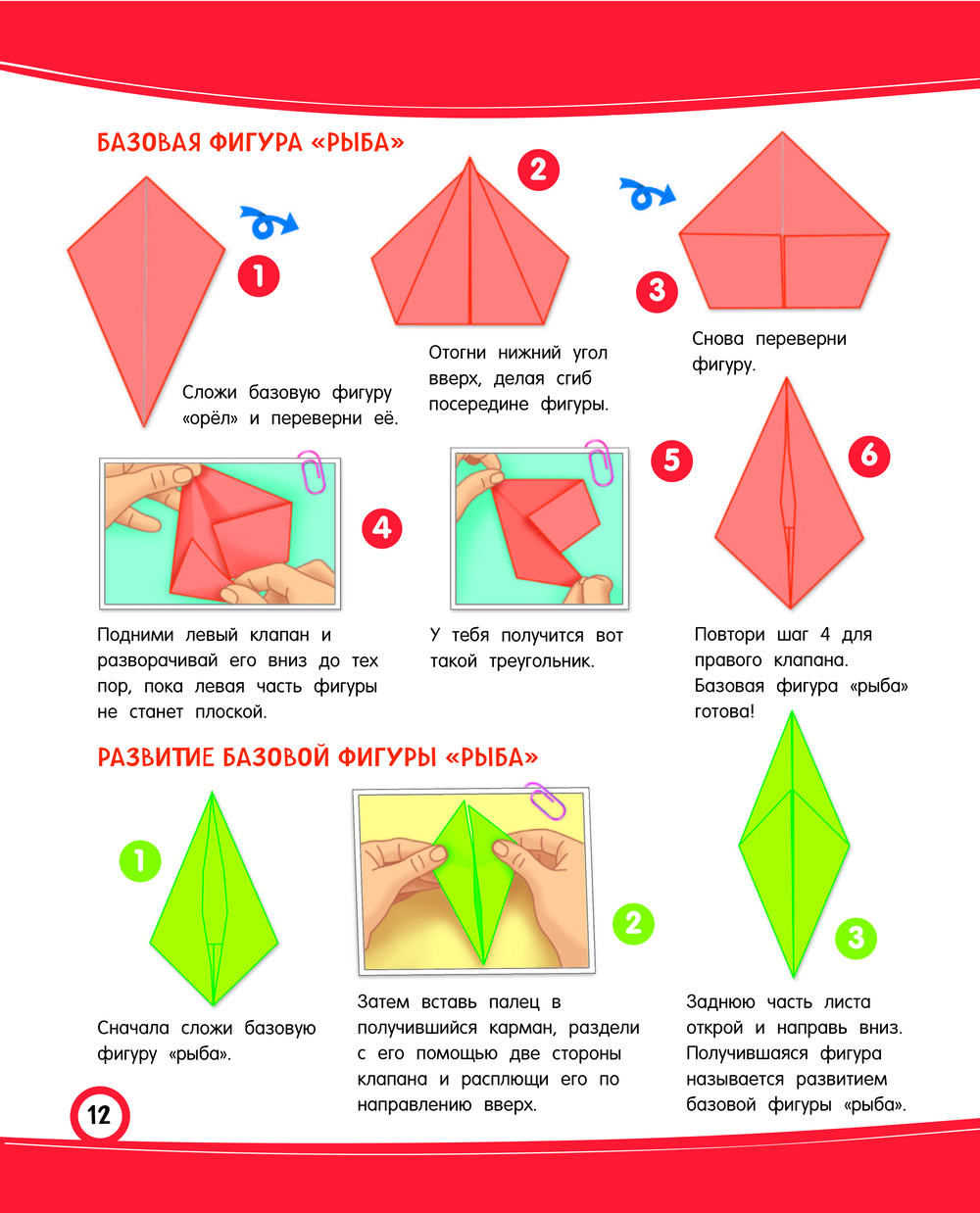 БАЗОВАЯ ФИГУРА «РЫБА»

1

Сложи базовую фигуру «орёл» и переверни её.

2

Отогни нижний угол вверх, делая сгиб посередине фигуры.

3

Снова переверни фигуру.

4

Подними левый клапан и разворачивай его вниз до тех пор, пока левая часть фигуры не станет плоской.

5

У тебя получится вот такой треугольник.

6

Повтори шаг 4 для правого клапана. Базовая фигура «рыба» готова!

РАЗВИТИЕ БАЗОВОЙ ФИГУРЫ «РЫБА»

1

Сначала сложи базовую фигуру «рыба».

2

Затем вставь палец в получившийся карман, раздели с его помощью две стороны клапана и расплющи его по направлению вверх.

3

Заднюю часть листа открой и направь вниз. Получившаяся фигура называется развитием базовой фигуры «рыба».

12