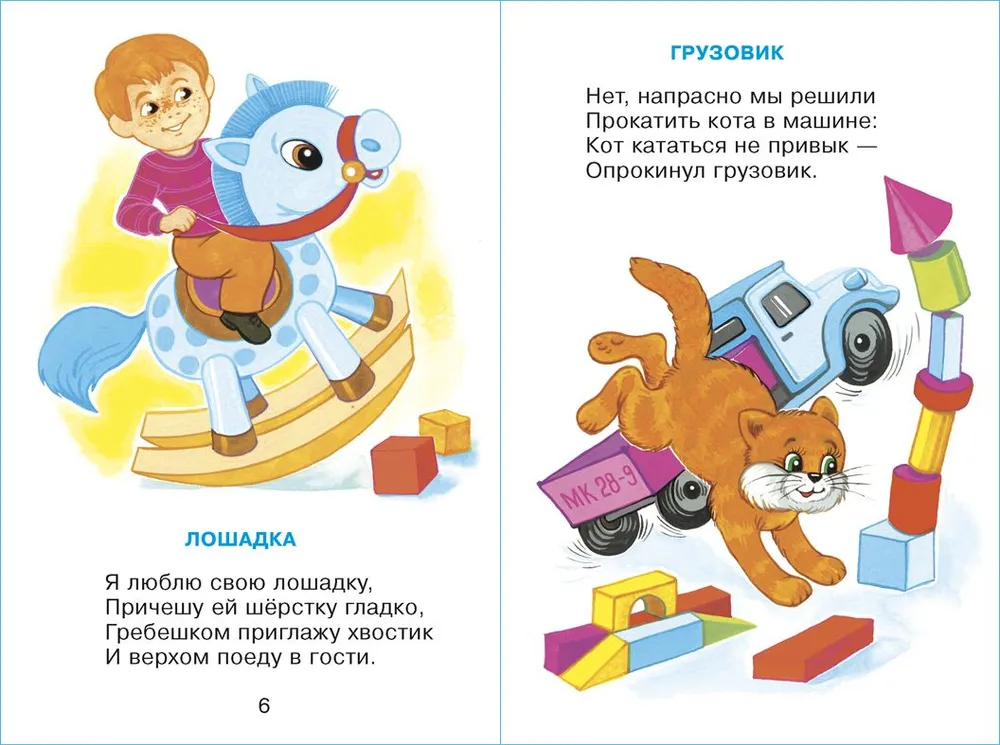 ЛОШАДКА

Я люблю свою лошадку,
Причешу ей шёрстку гладко,
Гребешком приглажу хвостик
И верхом поеду в гости.

6

ГРУЗОВИК

Нет, напрасно мы решили
Прокатить кота в машине:
Кот кататься не привык —
Опрокинул грузовик.

МК 28-9