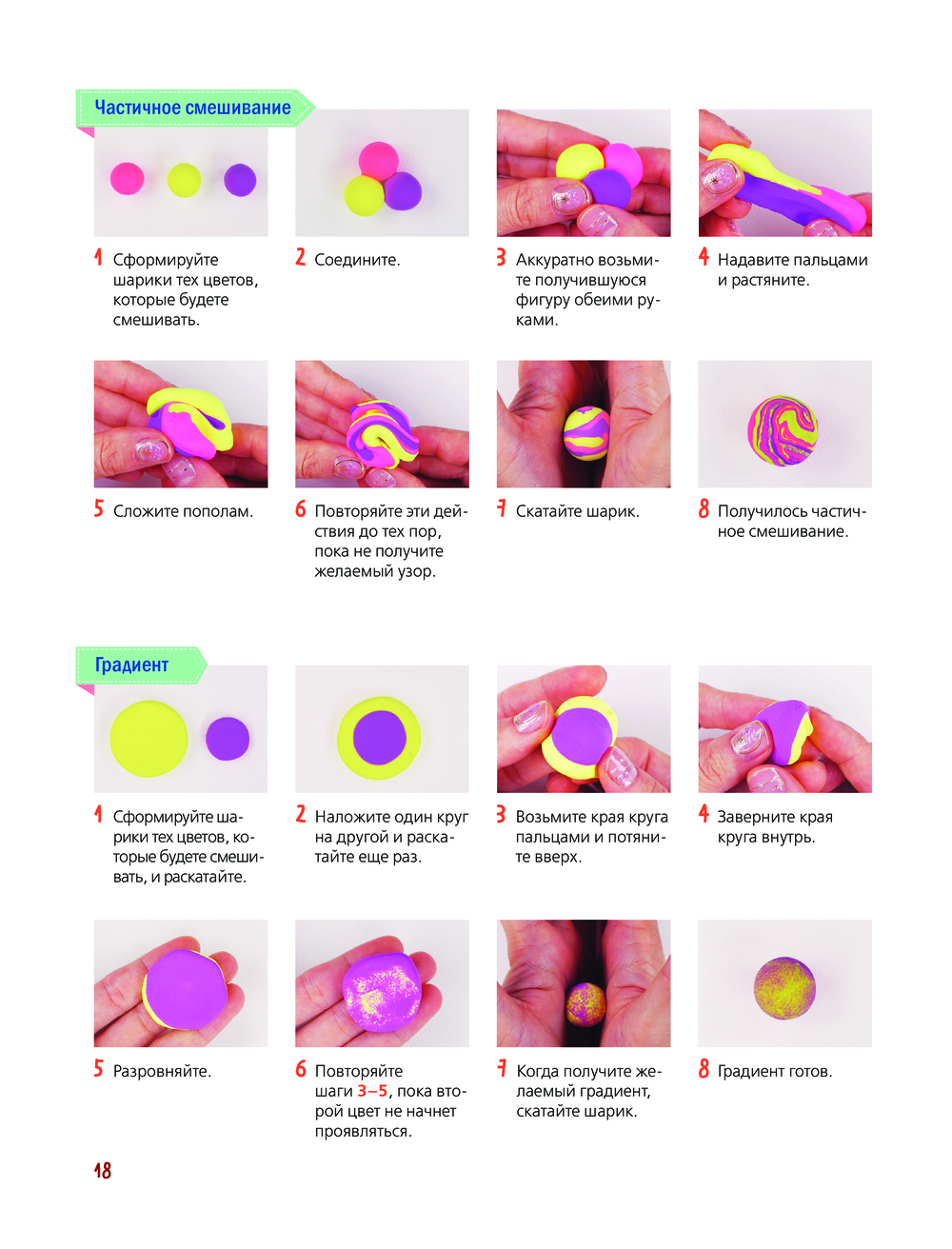 Частичное смешивание

1 Сформируйте шарики тех цветов, которые будете смешивать.

2 Соедините.

3 Аккуратно возьмите получившуюся фигуру обеими руками.

4 Надавите пальцами и растяните.

5 Сложите пополам.

6 Повторяйте эти действия до тех пор, пока не получите желаемый узор.

7 Скатайте шарик.

8 Получилось частичное смешивание.

Градиент

1 Сформируйте шарики тех цветов, которые будете смешивать, и раскатайте.

2 Наложите один круг на другой и раскатайте еще раз.

3 Возьмите края круга пальцами и потяните вверх.

4 Заверните края круга внутрь.

5 Разровняйте.

6 Повторяйте шаги 3–5, пока второй цвет не начнет проявляться.

7 Когда получите желаемый градиент, скатайте шарик.

8 Градиент готов.

18