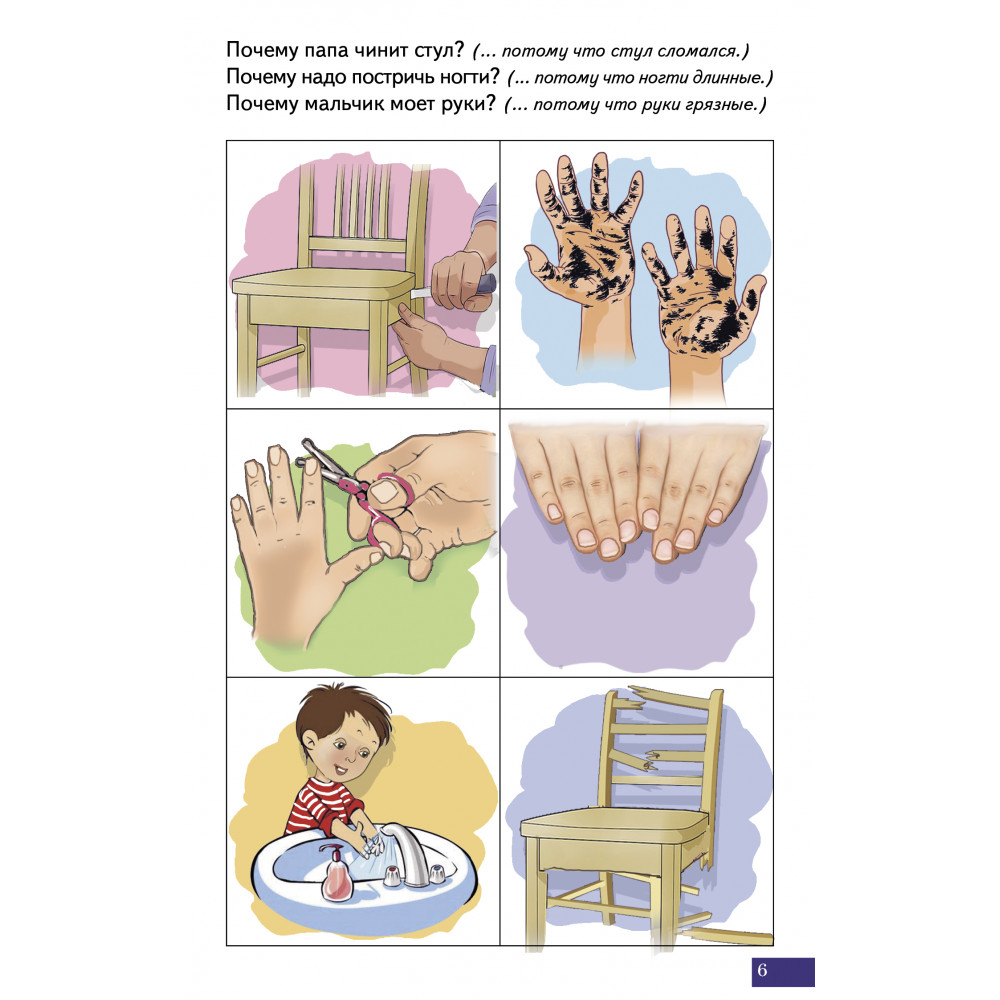 Почему папа чинит стул? (... потому что стул сломался.)
Почему надо постричь ногти? (... потому что ногти длинные.)
Почему мальчик моет руки? (... потому что руки грязные.)

6