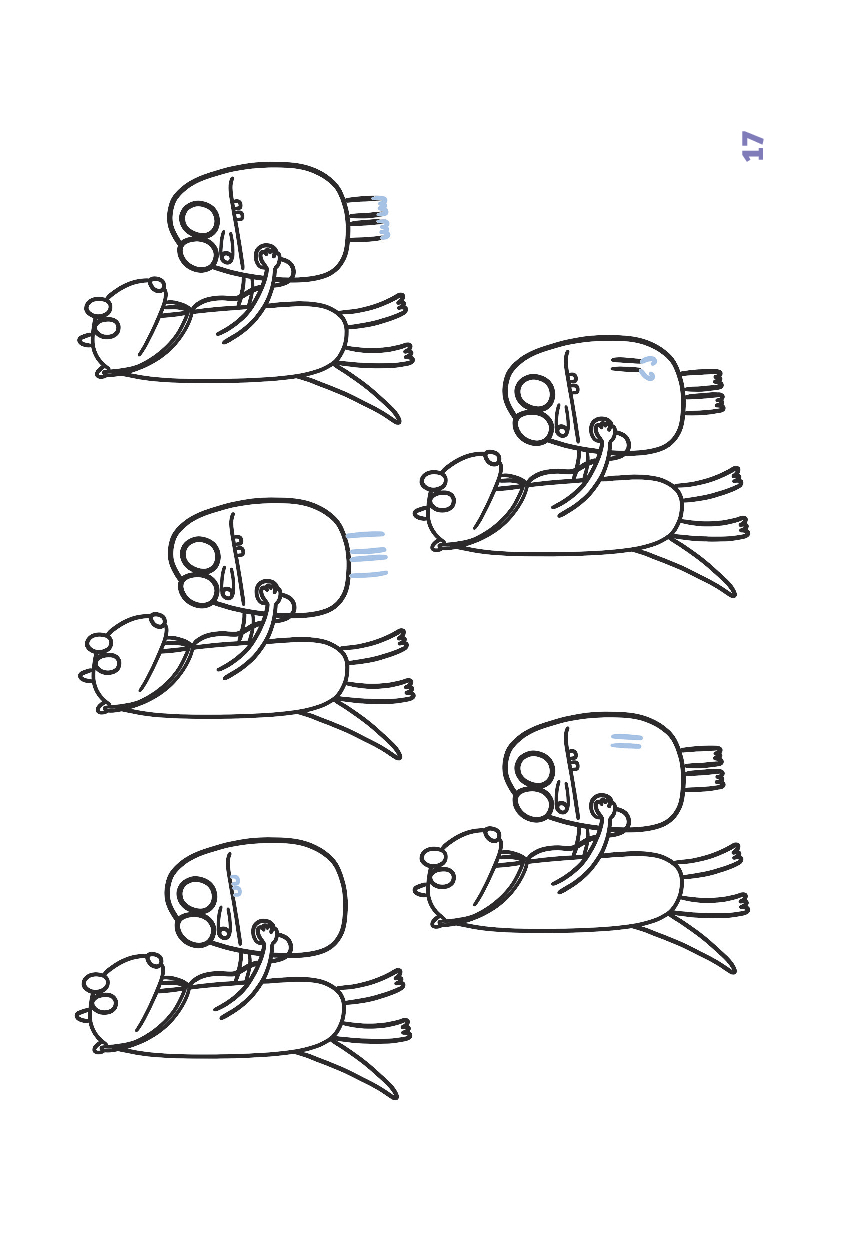 17