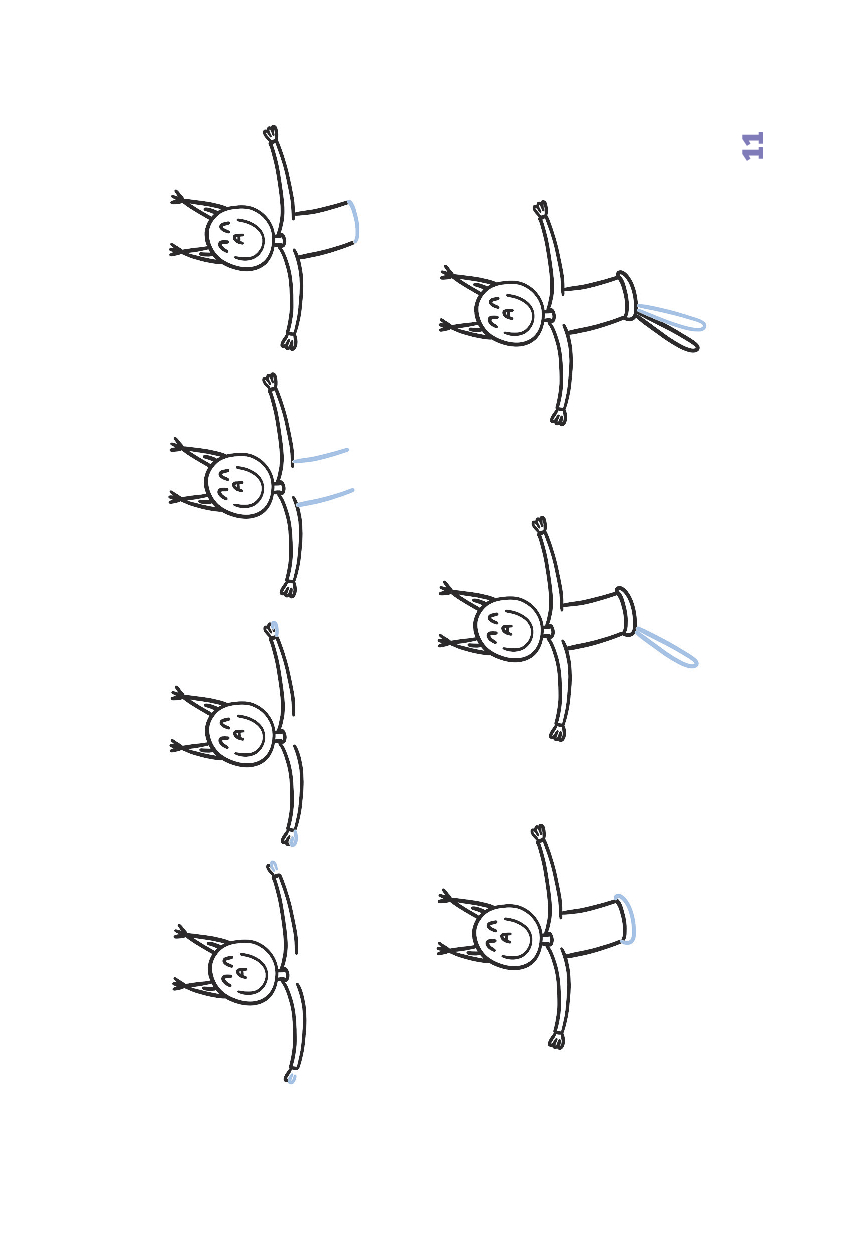 11