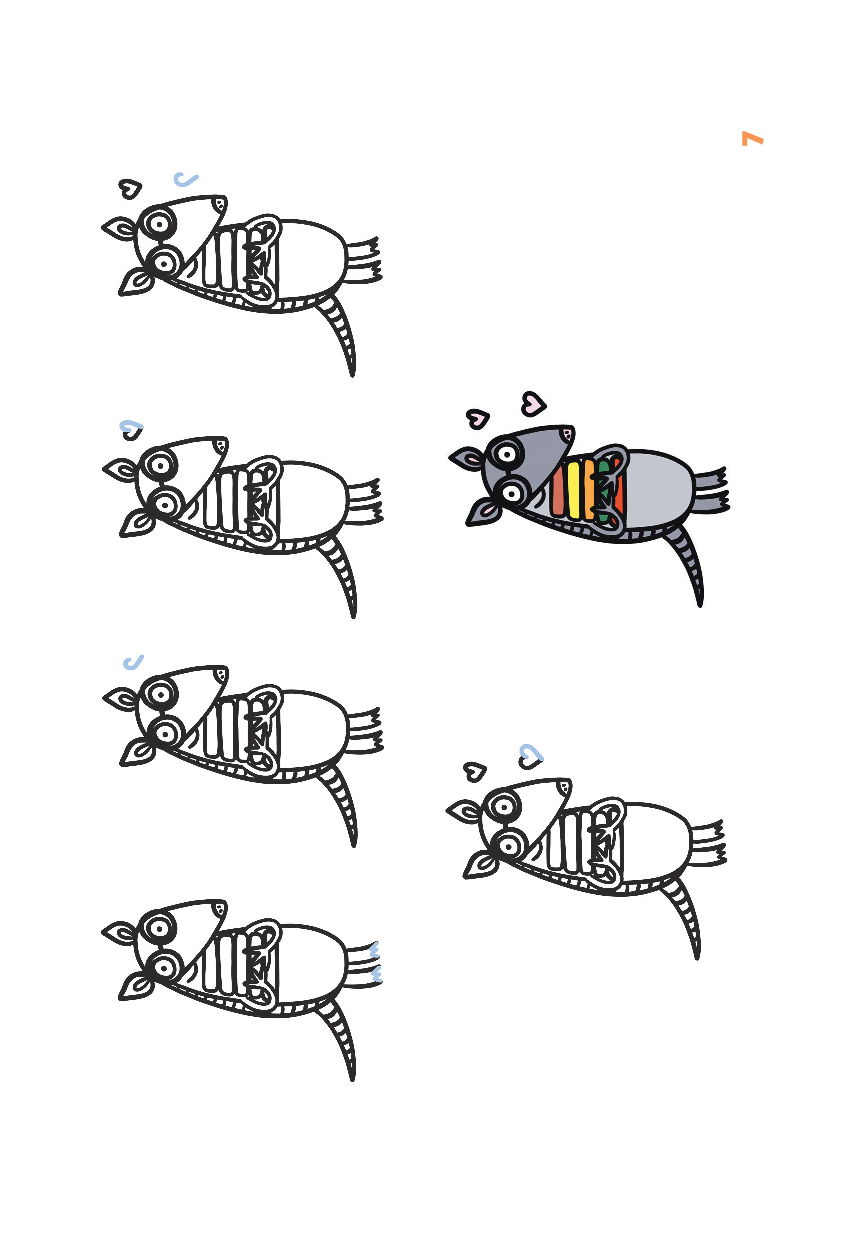 7