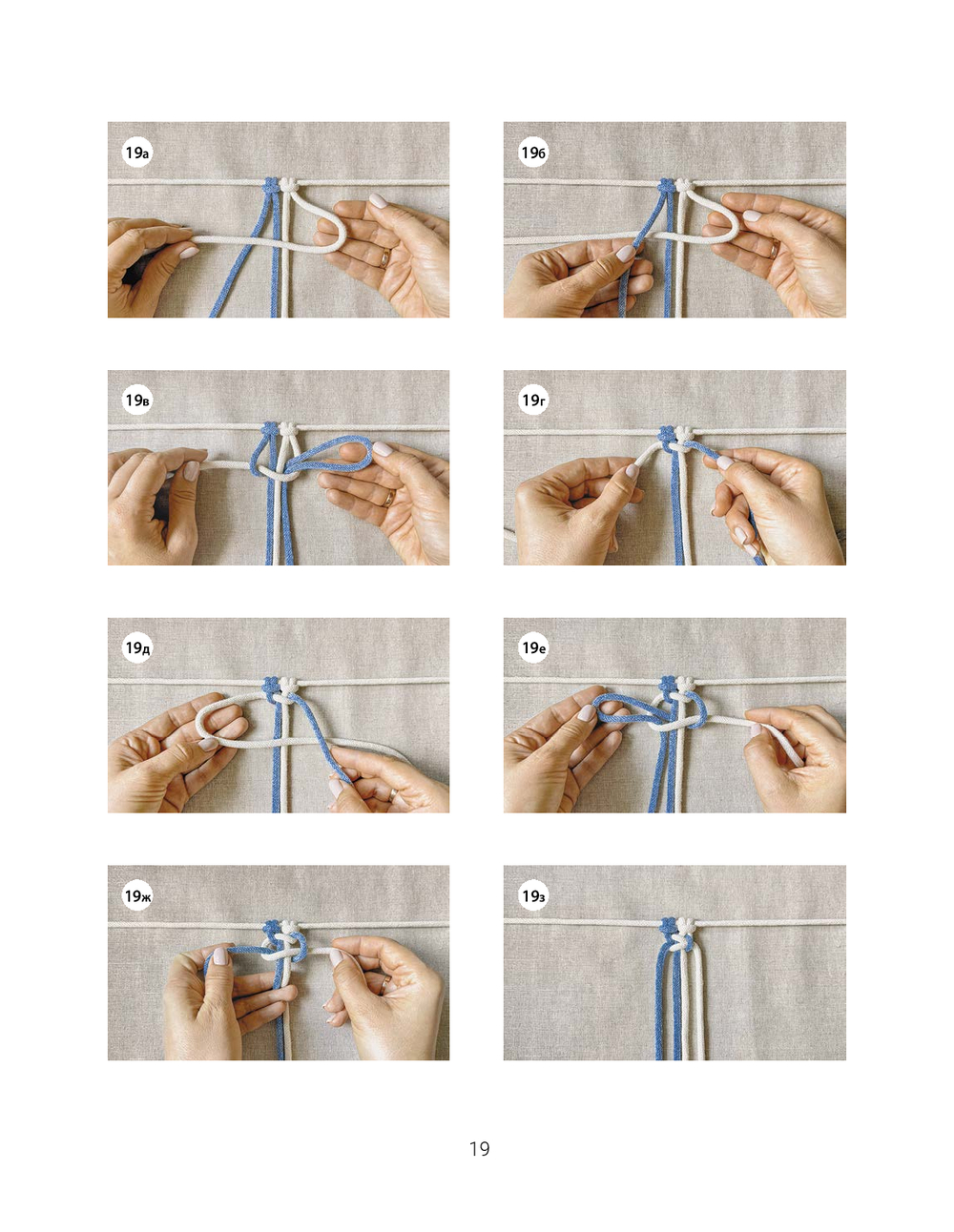 19а

19б

19в

19г

19д

19е

19ж

19з

19