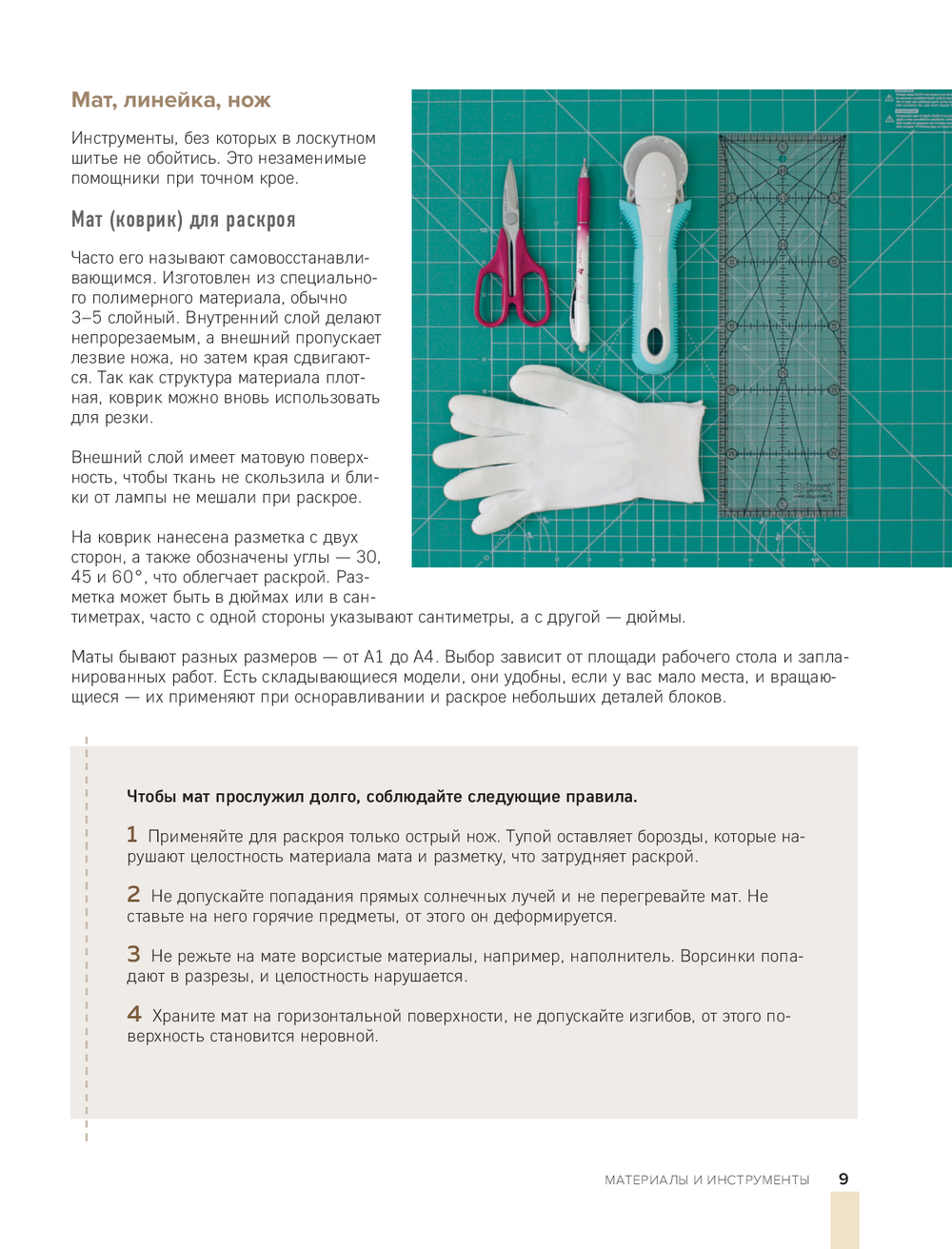 Мат, линейка, нож

Инструменты, без которых в лоскутном шитье не обойтись. Это незаменимые помощники при точном крое.

Мат (коврик) для раскроя

Часто его называют самовосстанавливающимся. Изготовлен из специального полимерного материала, обычно 3–5 слойный. Внутренний слой делают непрорезаемым, а внешний пропускает лезвие ножа, но затем края сдвигаются. Так как структура материала плотная, коврик можно вновь использовать для резки.

Внешний слой имеет матовую поверхность, чтобы ткань не скользила и блики от лампы не мешали при раскрое.

На коврик нанесена разметка с двух сторон, а также обозначены углы — 30, 45 и 60°, что облегчает раскрой. Разметка может быть в дюймах или в сантиметрах, часто с одной стороны указывают сантиметры, а с другой — дюймы.

Маты бывают разных размеров — от А1 до А4. Выбор зависит от площади рабочего стола и запланированных работ. Есть складывающиеся модели, они удобны, если у вас мало места, и вращающиеся — их применяют при осноравливании и раскрое небольших деталей блоков.

Чтобы мат прослужил долго, соблюдайте следующие правила.

1 Применяйте для раскроя только острый нож. Тупой оставляет борозды, которые нарушают целостность материала мата и разметку, что затрудняет раскрой.

2 Не допускайте попадания прямых солнечных лучей и не перегревайте мат. Не ставьте на него горячие предметы, от этого он деформируется.

3 Не режьте на мате ворсистые материалы, например, наполнитель. Ворсинки попадают в разрезы, и целостность нарушается.

4 Храните мат на горизонтальной поверхности, не допускайте изгибов, от этого поверхность становится неровной.

МАТЕРИАЛЫ И ИНСТРУМЕНТЫ 9