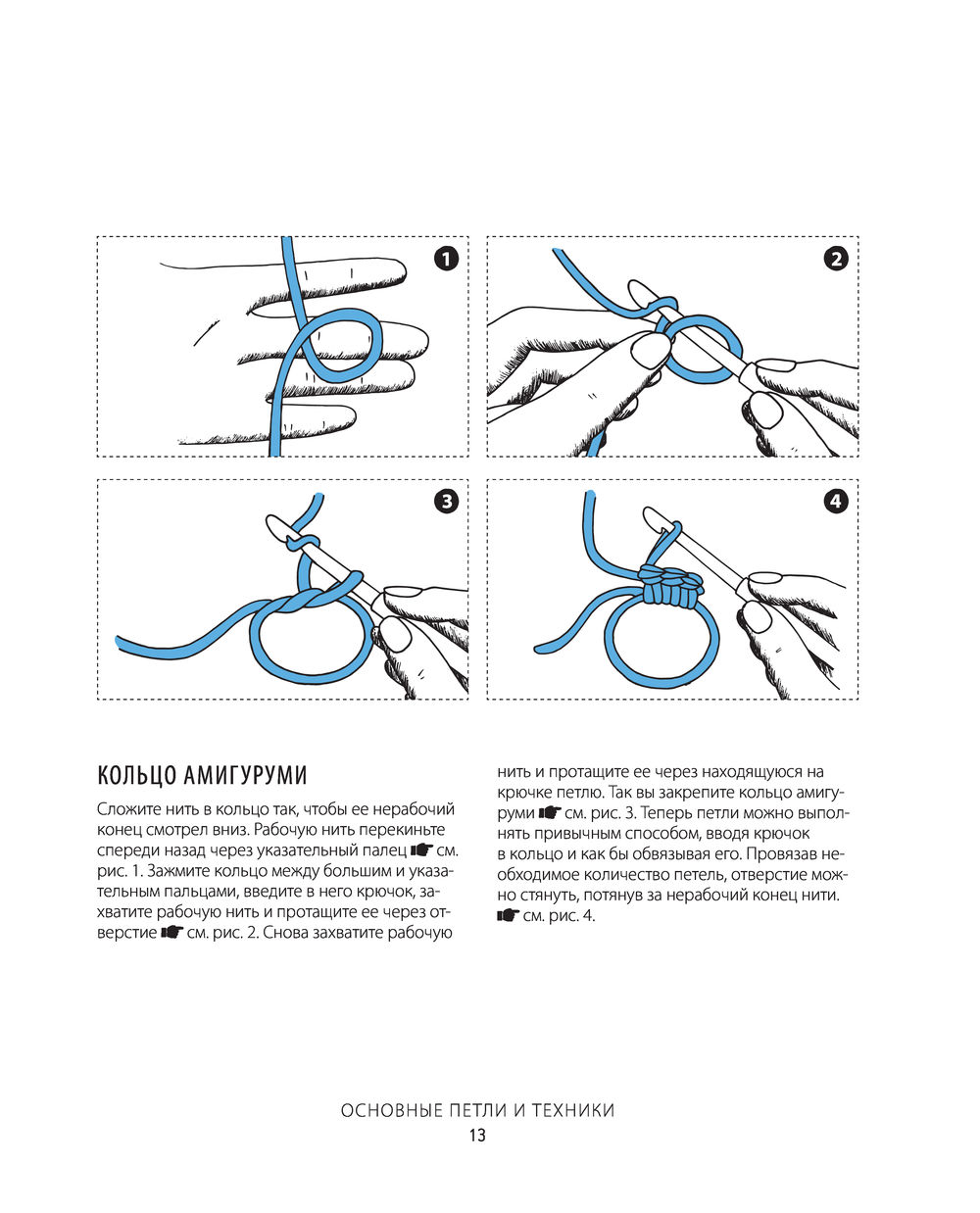 1

2

3

4

КОЛЬЦО АМИГУРУМИ

Сложите нить в кольцо так, чтобы ее нерабочий конец смотрел вниз. Рабочую нить перекиньте спереди назад через указательный палец ☛ см. рис. 1. Зажмите кольцо между большим и указательным пальцами, введите в него крючок, захватите рабочую нить и протащите ее через отверстие ☛ см. рис. 2. Снова захватите рабочую нить и протащите ее через находящуюся на крючке петлю. Так вы закрепите кольцо амигуруми ☛ см. рис. 3. Теперь петли можно выполнять привычным способом, вводя крючок в кольцо и как бы обвязывая его. Провязав необходимое количество петель, отверстие можно стянуть, потянув за нерабочий конец нити. ☛ см. рис. 4.

ОСНОВНЫЕ ПЕТЛИ И ТЕХНИКИ
13