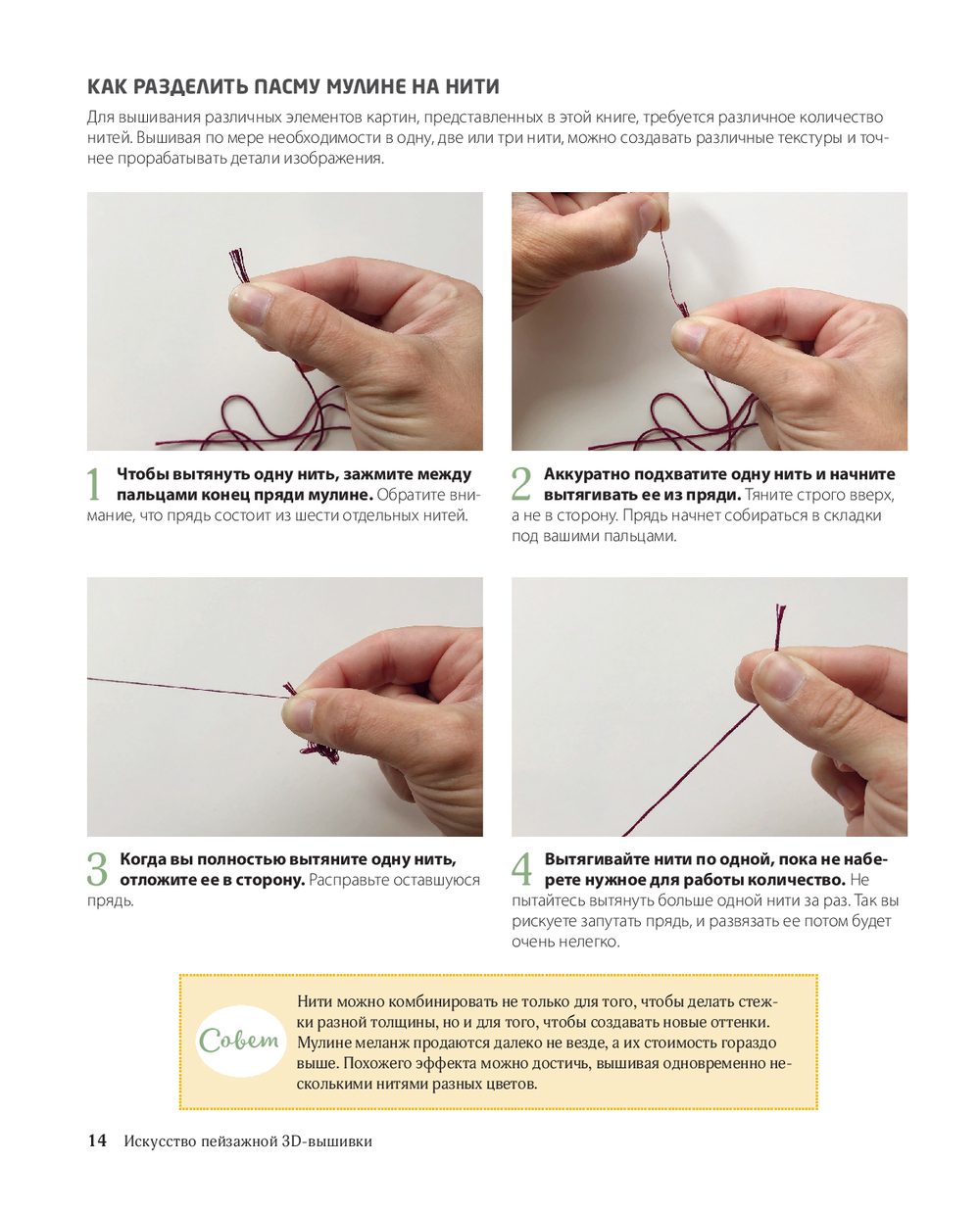 КАК РАЗДЕЛИТЬ ПАСМУ МУЛИНЕ НА НИТИ

Для вышивания различных элементов картин, представленных в этой книге, требуется различное количество нитей. Вышивая по мере необходимости в одну, две или три нити, можно создавать различные текстуры и точнее прорабатывать детали изображения.

1 Чтобы вытянуть одну нить, зажмите между пальцами конец пряди мулине. Обратите внимание, что прядь состоит из шести отдельных нитей.

2 Аккуратно подхватите одну нить и начните вытягивать ее из пряди. Тяните строго вверх, а не в сторону. Прядь начнет собираться в складки под вашими пальцами.

3 Когда вы полностью вытяните одну нить, отложите ее в сторону. Расправьте оставшуюся прядь.

4 Вытягивайте нити по одной, пока не наберете нужное для работы количество. Не пытайтесь вытянуть больше одной нити за раз. Так вы рискуете запутать прядь, и развязать ее потом будет очень нелегко.

Совет

Нити можно комбинировать не только для того, чтобы делать стежки разной толщины, но и для того, чтобы создавать новые оттенки. Мулине меланж продаются далеко не везде, а их стоимость гораздо выше. Похожего эффекта можно достичь, вышивая одновременно несколькими нитями разных цветов.

14 Искусство пейзажной 3D-вышивки