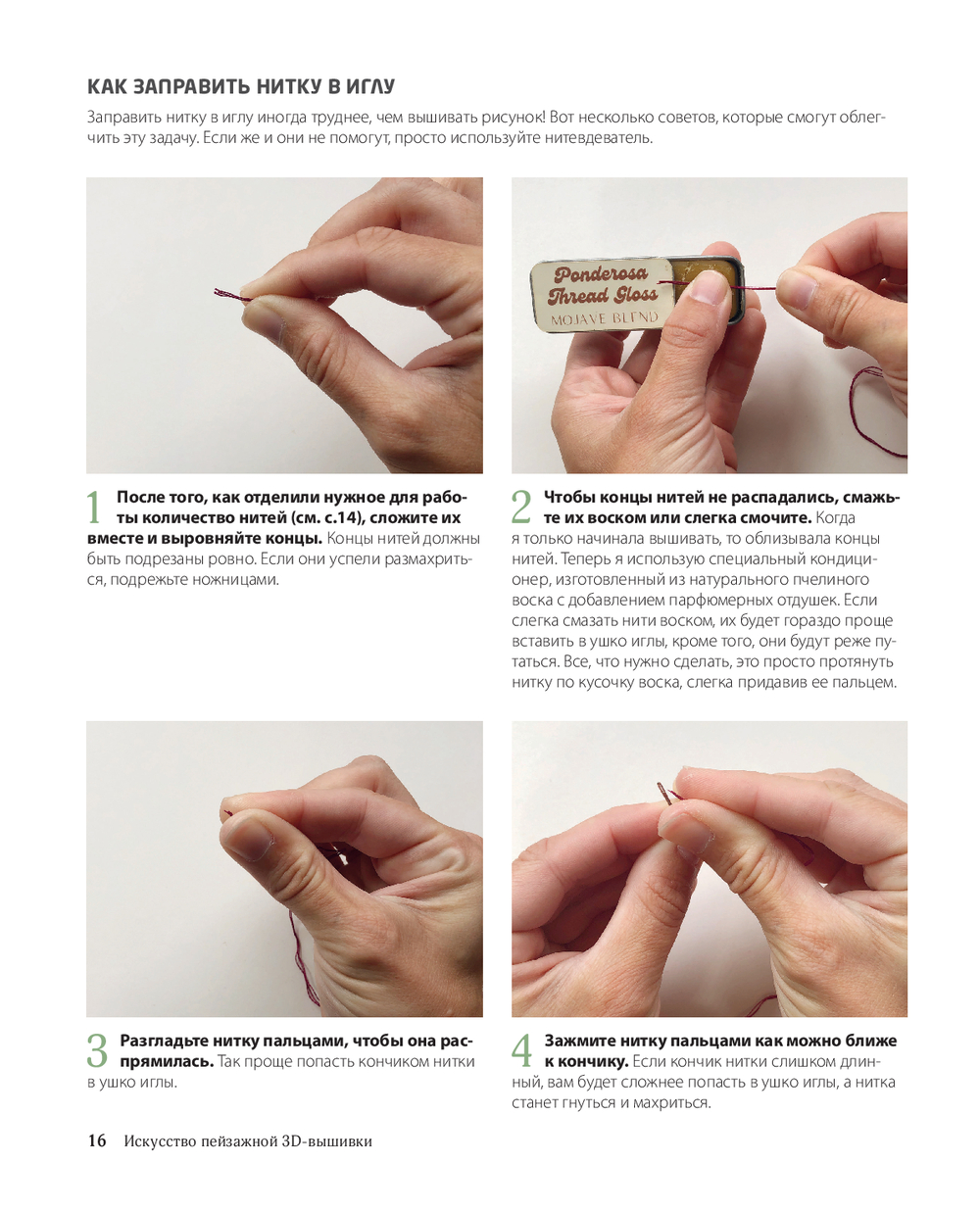 КАК ЗАПРАВИТЬ НИТКУ В ИГЛУ

Заправить нитку в иглу иногда труднее, чем вышивать рисунок! Вот несколько советов, которые смогут облегчить эту задачу. Если же и они не помогут, просто используйте нитевдеватель.

Ponderosa Thread Gloss MOJAVE BLEND

1 После того, как отделили нужное для работы количество нитей (см. с.14), сложите их вместе и выровняйте концы. Концы нитей должны быть подрезаны ровно. Если они успели размахриться, подрежьте ножницами.

2 Чтобы концы нитей не распадались, смажьте их воском или слегка смочите. Когда я только начинала вышивать, то облизывала концы нитей. Теперь я использую специальный кондиционер, изготовленный из натурального пчелиного воска с добавлением парфюмерных отдушек. Если слегка смазать нити воском, их будет гораздо проще вставить в ушко иглы, кроме того, они будут реже путаться. Все, что нужно сделать, это просто протянуть нитку по кусочку воска, слегка придавив ее пальцем.

3 Разгладьте нитку пальцами, чтобы она распрямилась. Так проще попасть кончиком нитки в ушко иглы.

4 Зажмите нитку пальцами как можно ближе к кончику. Если кончик нитки слишком длинный, вам будет сложнее попасть в ушко иглы, а нитка станет гнуться и махриться.

16 Искусство пейзажной 3D-вышивки