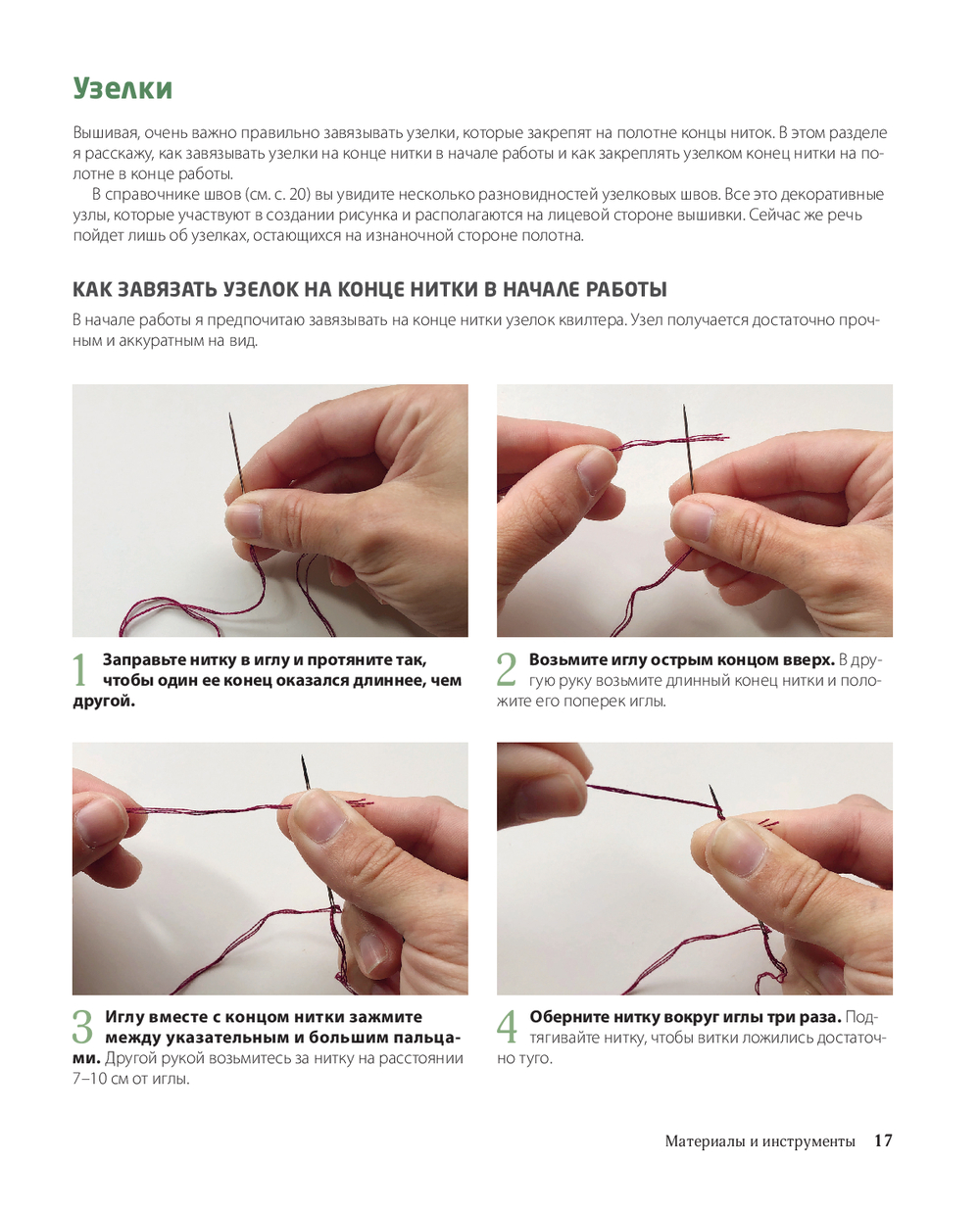 Узелки

Вышивая, очень важно правильно завязывать узелки, которые закрепят на полотне концы ниток. В этом разделе я расскажу, как завязывать узелки на конце нитки в начале работы и как закреплять узелком конец нитки на полотне в конце работы.

В справочнике швов (см. с. 20) вы увидите несколько разновидностей узелковых швов. Все это декоративные узлы, которые участвуют в создании рисунка и располагаются на лицевой стороне вышивки. Сейчас же речь пойдет лишь об узелках, остающихся на изнаночной стороне полотна.

КАК ЗАВЯЗАТЬ УЗЕЛОК НА КОНЦЕ НИТКИ В НАЧАЛЕ РАБОТЫ

В начале работы я предпочитаю завязывать на конце нитки узелок квилтера. Узел получается достаточно прочным и аккуратным на вид.

1 Заправьте нитку в иглу и протяните так, чтобы один ее конец оказался длиннее, чем другой.

2 Возьмите иглу острым концом вверх. В другую руку возьмите длинный конец нитки и положите его поперек иглы.

3 Иглу вместе с концом нитки зажмите между указательным и большим пальцами. Другой рукой возьмитесь за нитку на расстоянии 7–10 см от иглы.

4 Оберните нитку вокруг иглы три раза. Подтягивайте нитку, чтобы витки ложились достаточно туго.

Материалы и инструменты 17